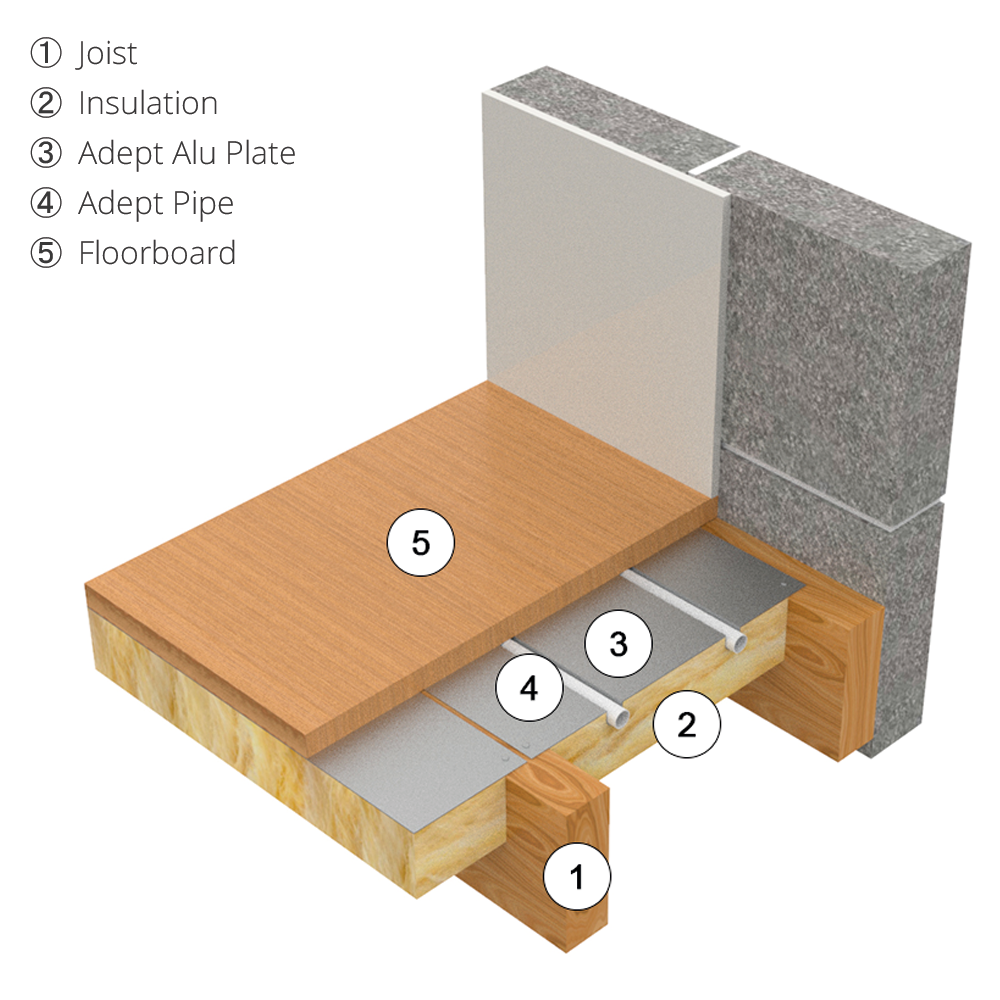 ① Joist
② Insulation
③ Adept Alu Plate
④ Adept Pipe
⑤ Floorboard

5
3
4
2
1