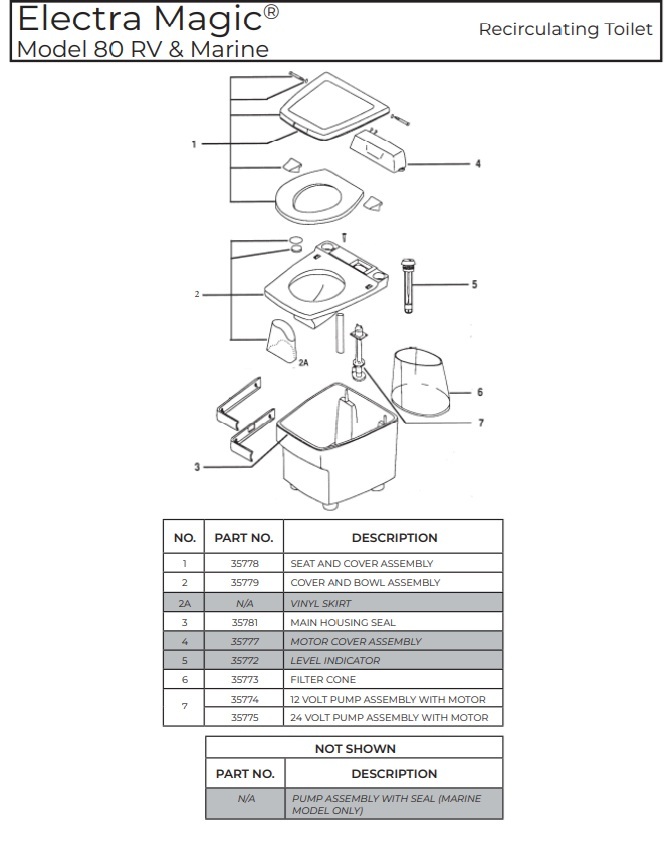 Electra Magic®
Model 80 RV & Marine

Recirculating Toilet

1
4
2
5
2A
6
7
3

| NO. | PART NO. | DESCRIPTION |
|---|---|---|
| 1 | 35778 | SEAT AND COVER ASSEMBLY |
| 2 | 35779 | COVER AND BOWL ASSEMBLY |
| 2A | N/A | VINYL SKIRT |
| 3 | 35781 | MAIN HOUSING SEAL |
| 4 | 35777 | MOTOR COVER ASSEMBLY |
| 5 | 35772 | LEVEL INDICATOR |
| 6 | 35773 | FILTER CONE |
| 7 | 35774 | 12 VOLT PUMP ASSEMBLY WITH MOTOR |
|  | 35775 | 24 VOLT PUMP ASSEMBLY WITH MOTOR |

NOT SHOWN

| PART NO. | DESCRIPTION |
|---|---|
| N/A | PUMP ASSEMBLY WITH SEAL (MARINE MODEL ONLY) |