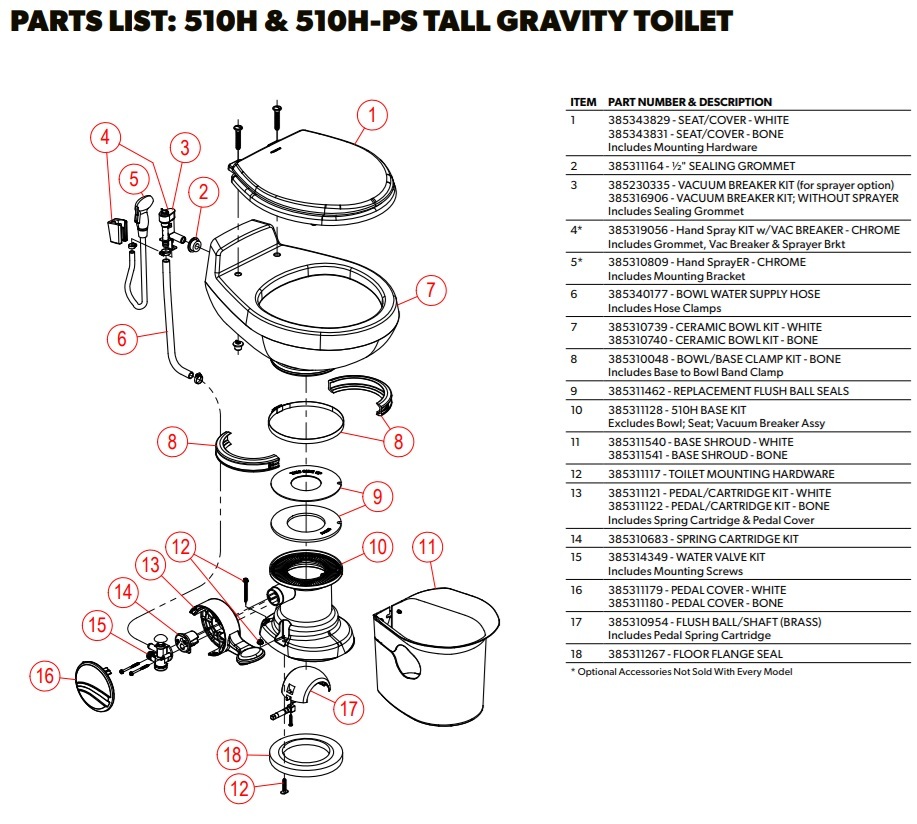 PARTS LIST: 510H & 510H-PS TALL GRAVITY TOILET

1
4
3
5
2
7
6
8
8
9
10
11
12
13
14
15
16
17
18
12

| ITEM | PART NUMBER & DESCRIPTION |
|---|---|
| 1 | 385343829 - SEAT/COVER - WHITE 385343831 - SEAT/COVER - BONE Includes Mounting Hardware |
| 2 | 385311164 - ½" SEALING GROMMET |
| 3 | 385230335 - VACUUM BREAKER KIT (for sprayer option) 385316906 - VACUUM BREAKER KIT; WITHOUT SPRAYER Includes Sealing Grommet |
| 4* | 385319056 - Hand Spray KIT w/VAC BREAKER - CHROME Includes Grommet, Vac Breaker & Sprayer Brkt |
| 5* | 385310809 - Hand SprayER - CHROME Includes Mounting Bracket |
| 6 | 385340177 - BOWL WATER SUPPLY HOSE Includes Hose Clamps |
| 7 | 385310739 - CERAMIC BOWL KIT - WHITE 385310740 - CERAMIC BOWL KIT - BONE |
| 8 | 385310048 - BOWL/BASE CLAMP KIT - BONE Includes Base to Bowl Band Clamp |
| 9 | 385311462 - REPLACEMENT FLUSH BALL SEALS |
| 10 | 385311128 - 510H BASE KIT Excludes Bowl; Seat; Vacuum Breaker Assy |
| 11 | 385311540 - BASE SHROUD - WHITE 385311541 - BASE SHROUD - BONE |
| 12 | 385311117 - TOILET MOUNTING HARDWARE |
| 13 | 385311121 - PEDAL/CARTRIDGE KIT - WHITE 385311122 - PEDAL/CARTRIDGE KIT - BONE Includes Spring Cartridge & Pedal Cover |
| 14 | 385310683 - SPRING CARTRIDGE KIT |
| 15 | 385314349 - WATER VALVE KIT Includes Mounting Screws |
| 16 | 385311179 - PEDAL COVER - WHITE 385311180 - PEDAL COVER - BONE |
| 17 | 385310954 - FLUSH BALL/SHAFT (BRASS) Includes Pedal Spring Cartridge |
| 18 | 385311267 - FLOOR FLANGE SEAL |

* Optional Accessories Not Sold With Every Model