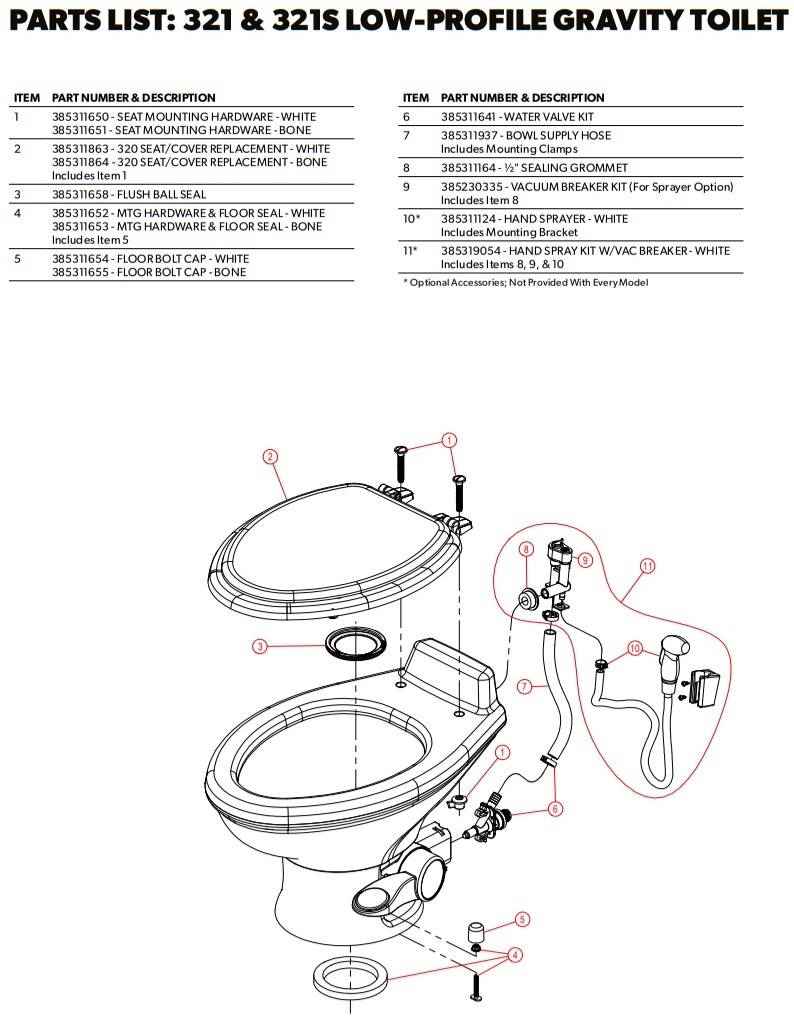 PARTS LIST: 321 & 321S LOW-PROFILE GRAVITY TOILET

| ITEM | PART NUMBER & DESCRIPTION |
|---|---|
| 1 | 385311650 - SEAT MOUNTING HARDWARE - WHITE 385311651 - SEAT MOUNTING HARDWARE - BONE |
| 2 | 385311863 - 320 SEAT/COVER REPLACEMENT - WHITE 385311864 - 320 SEAT/COVER REPLACEMENT - BONE Includes Item 1 |
| 3 | 385311658 - FLUSH BALL SEAL |
| 4 | 385311652 - MTG HARDWARE & FLOOR SEAL - WHITE 385311653 - MTG HARDWARE & FLOOR SEAL - BONE Includes Item 5 |
| 5 | 385311654 - FLOOR BOLT CAP - WHITE 385311655 - FLOOR BOLT CAP - BONE |

| ITEM | PART NUMBER & DESCRIPTION |
|---|---|
| 6 | 385311641 - WATER VALVE KIT |
| 7 | 385311937 - BOWL SUPPLY HOSE Includes Mounting Clamps |
| 8 | 385311164 - ½" SEALING GROMMET |
| 9 | 385230335 - VACUUM BREAKER KIT (For Sprayer Option) Includes Item 8 |
| 10* | 385311124 - HAND SPRAYER - WHITE Includes Mounting Bracket |
| 11* | 385319054 - HAND SPRAY KIT W/VAC BREAKER - WHITE Includes Items 8, 9, & 10 |

* Optional Accessories; Not Provided With Every Model

1
2
8
9
11
3
10
7
1
6
5
4