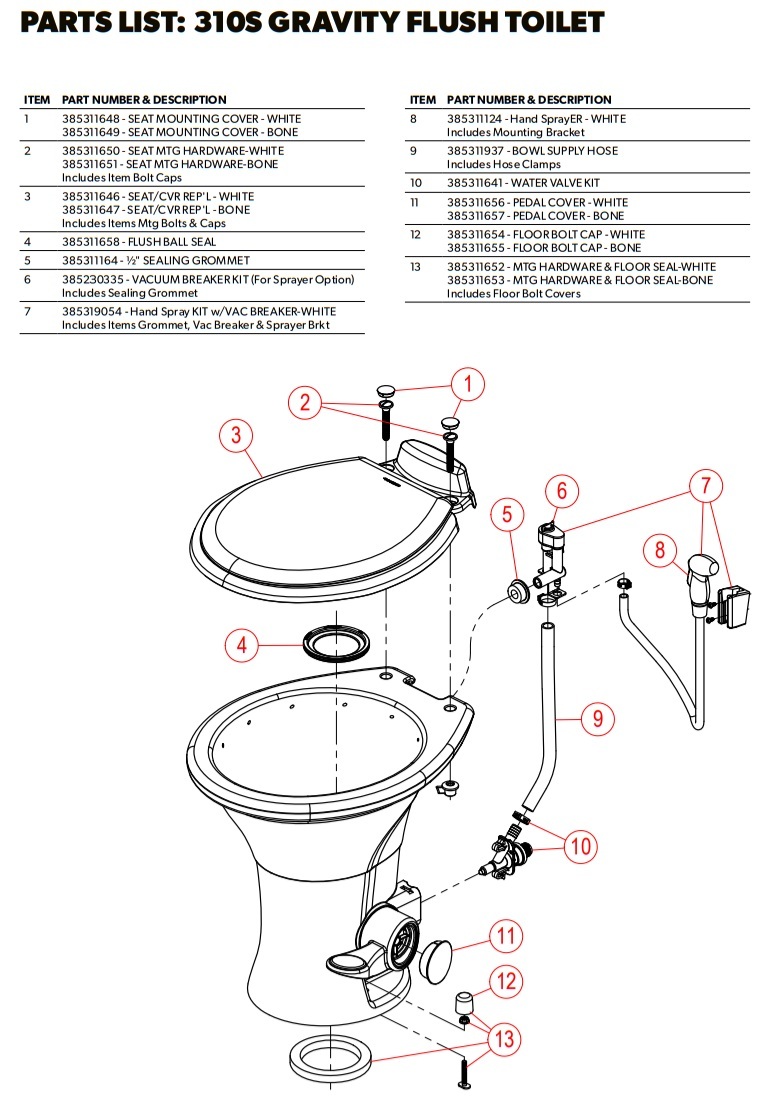 PARTS LIST: 310S GRAVITY FLUSH TOILET

| ITEM | PART NUMBER & DESCRIPTION |
|---|---|
| 1 | 385311648 - SEAT MOUNTING COVER - WHITE 385311649 - SEAT MOUNTING COVER - BONE |
| 2 | 385311650 - SEAT MTG HARDWARE-WHITE 385311651 - SEAT MTG HARDWARE-BONE Includes Item Bolt Caps |
| 3 | 385311646 - SEAT/CVR REP'L - WHITE 385311647 - SEAT/CVR REP'L - BONE Includes Items Mtg Bolts & Caps |
| 4 | 385311658 - FLUSH BALL SEAL |
| 5 | 385311164 - ½" SEALING GROMMET |
| 6 | 385230335 - VACUUM BREAKER KIT (For Sprayer Option) Includes Sealing Grommet |
| 7 | 385319054 - Hand Spray KIT w/VAC BREAKER-WHITE Includes Items Grommet, Vac Breaker & Sprayer Brkt |

| ITEM | PART NUMBER & DESCRIPTION |
|---|---|
| 8 | 385311124 - Hand SprayER - WHITE Includes Mounting Bracket |
| 9 | 385311937 - BOWL SUPPLY HOSE Includes Hose Clamps |
| 10 | 385311641 - WATER VALVE KIT |
| 11 | 385311656 - PEDAL COVER - WHITE 385311657 - PEDAL COVER - BONE |
| 12 | 385311654 - FLOOR BOLT CAP - WHITE 385311655 - FLOOR BOLT CAP - BONE |
| 13 | 385311652 - MTG HARDWARE & FLOOR SEAL-WHITE 385311653 - MTG HARDWARE & FLOOR SEAL-BONE Includes Floor Bolt Covers |

1
2
3
4
5
6
7
8
9
10
11
12
13