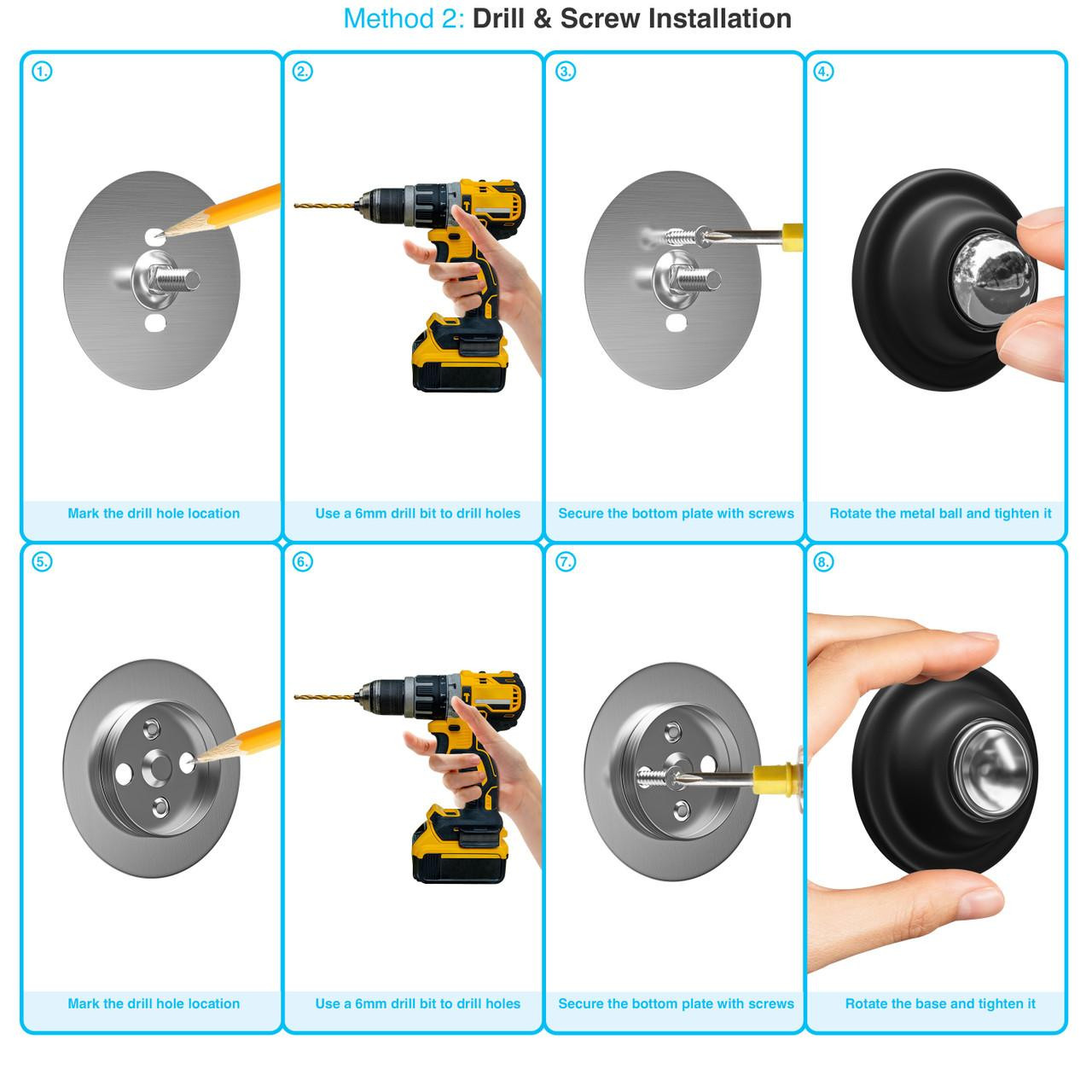 Method 2: Drill & Screw Installation

1.
Mark the drill hole location

2.
Use a 6mm drill bit to drill holes

3.
Secure the bottom plate with screws

4.
Rotate the metal ball and tighten it

5.
Mark the drill hole location

6.
Use a 6mm drill bit to drill holes

7.
Secure the bottom plate with screws

8.
Rotate the base and tighten it