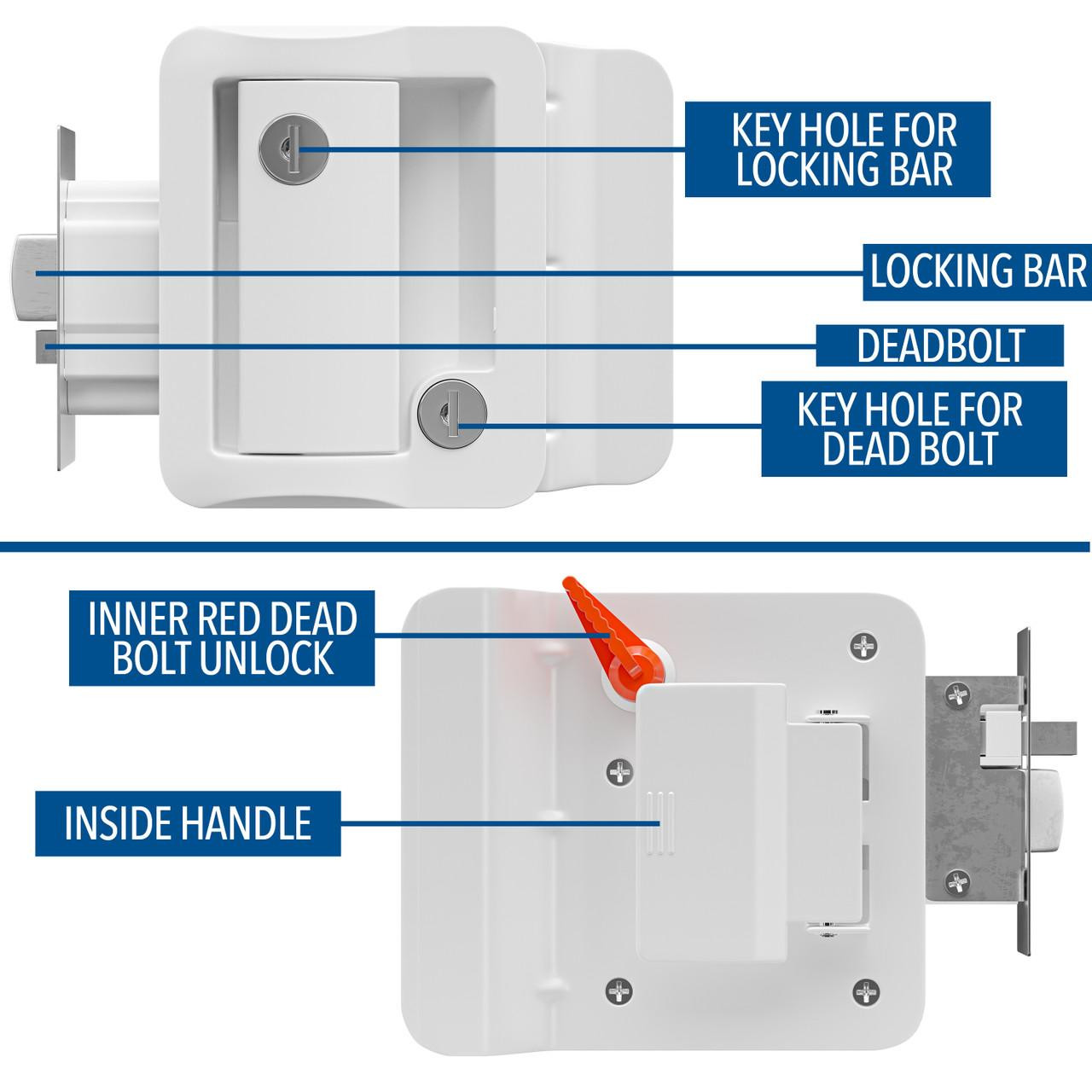 KEY HOLE FOR LOCKING BAR

LOCKING BAR

DEADBOLT

KEY HOLE FOR DEAD BOLT

INNER RED DEAD BOLT UNLOCK

INSIDE HANDLE