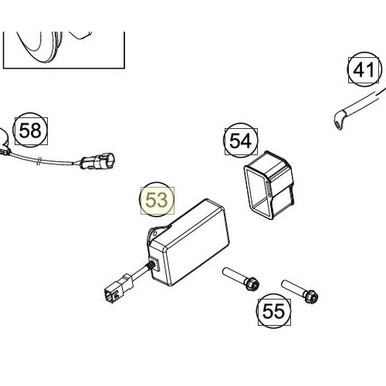 41

58

54

53

55