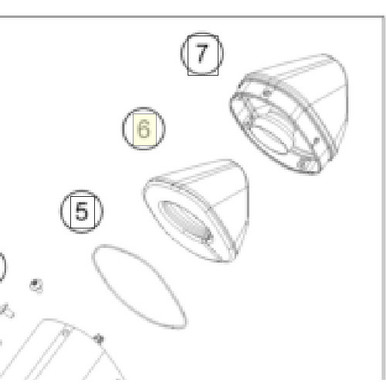 7

6

5