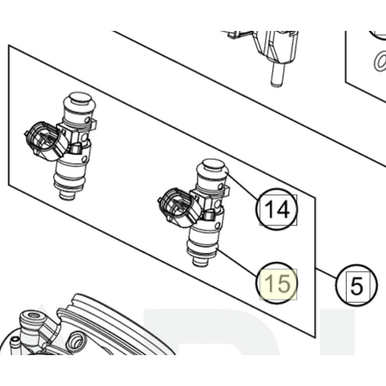 14

15

5