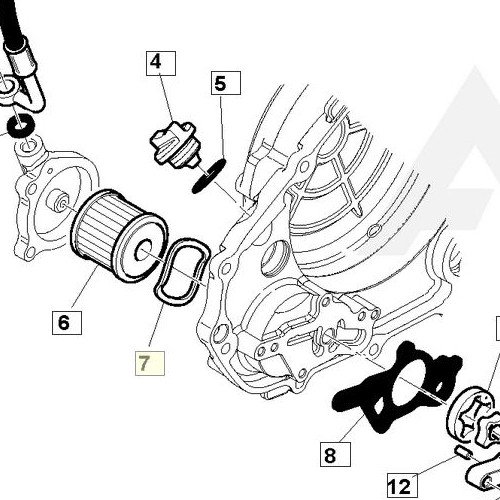 4
5
6
7
8
12