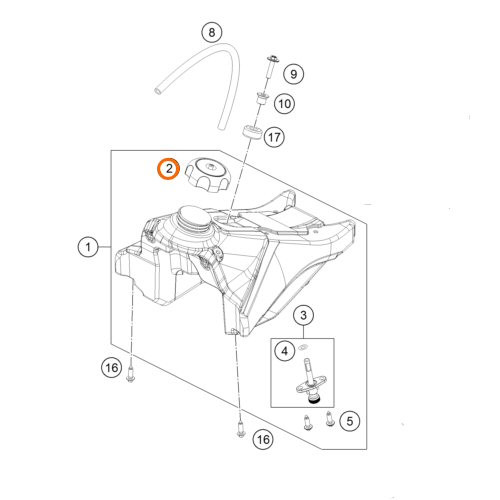 8
9
10
17
2
1
3
4
16
5
16