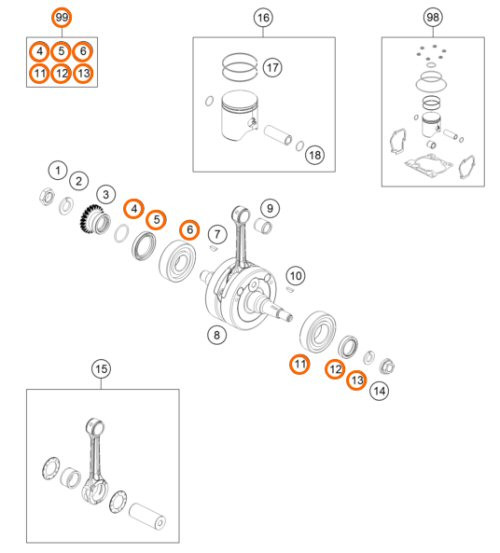 99
4 5 6
11 12 13
16
17
18
98
1
2
3
4
5
6
7
9
10
8
11
12
13
14
15