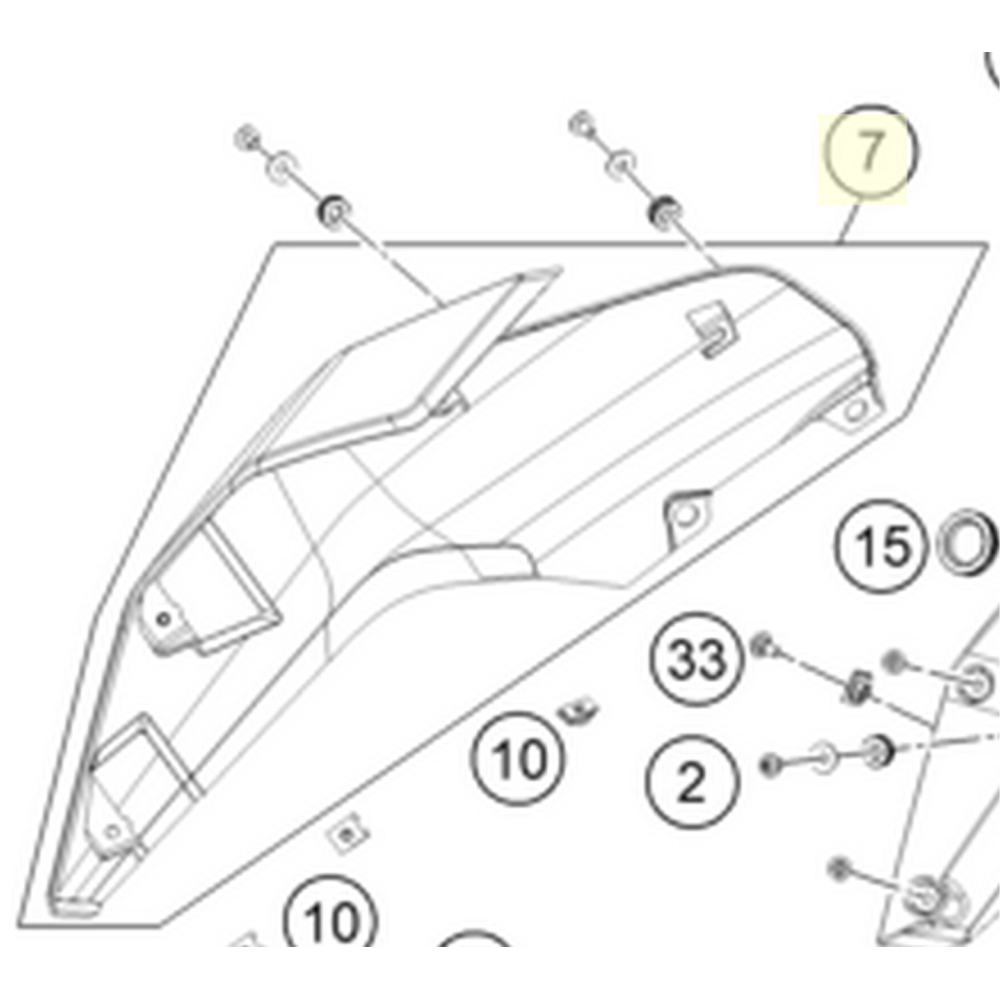 7
15
33
10
2
10