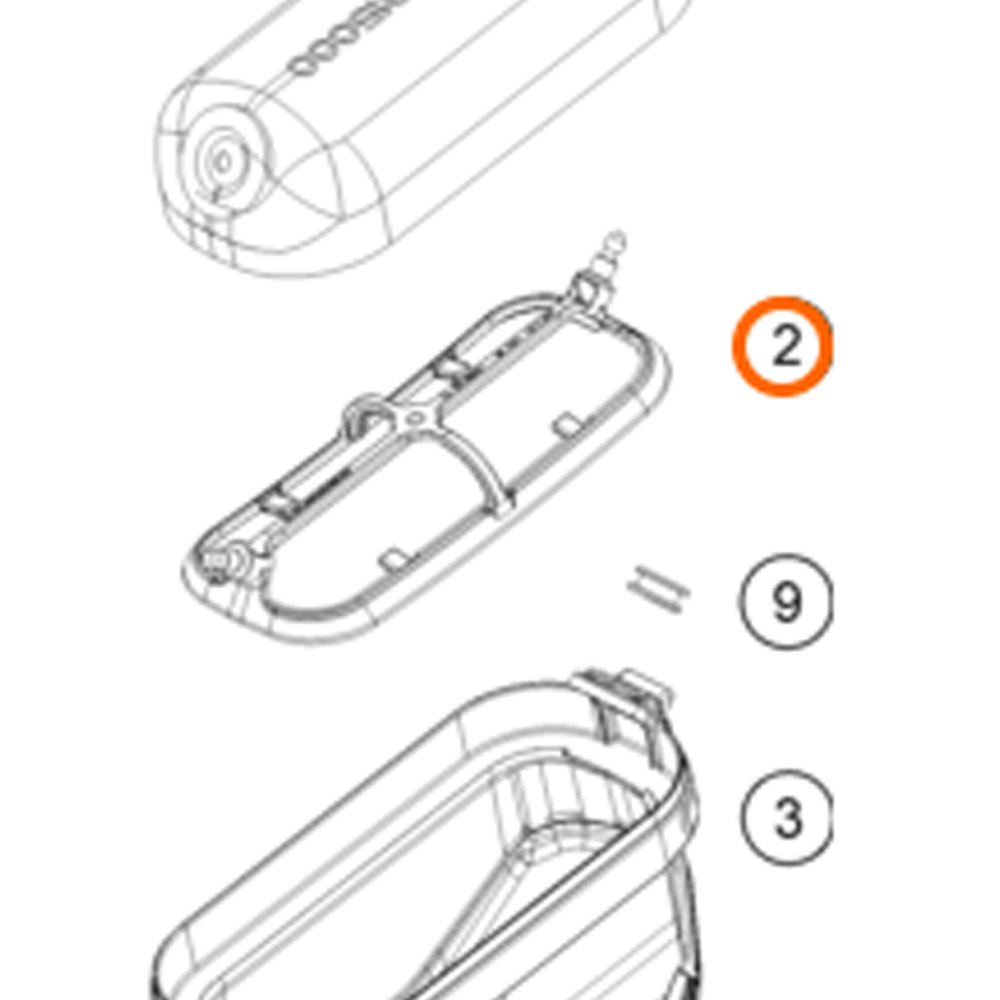 2

9

3