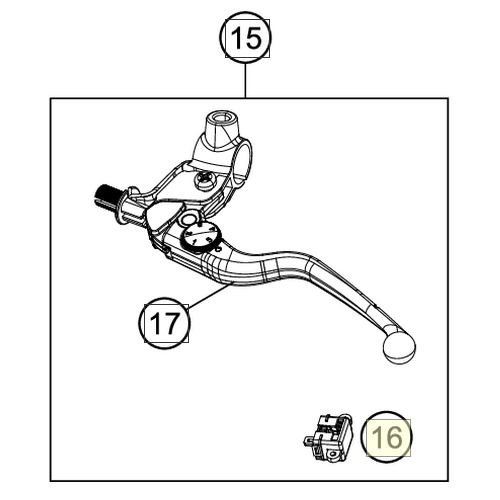 15
17
16