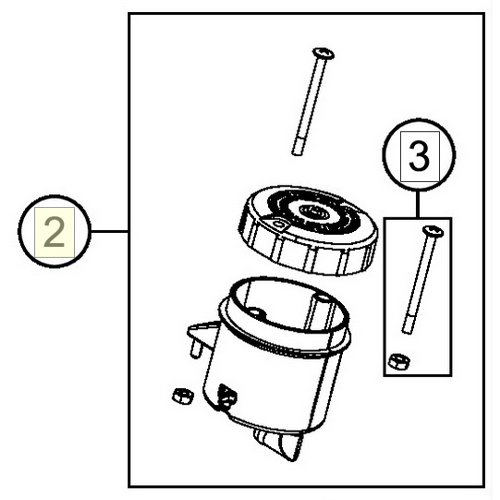 2

3