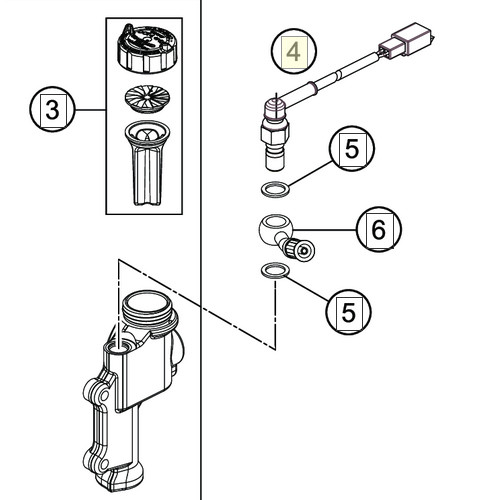 3

4

5

6

5