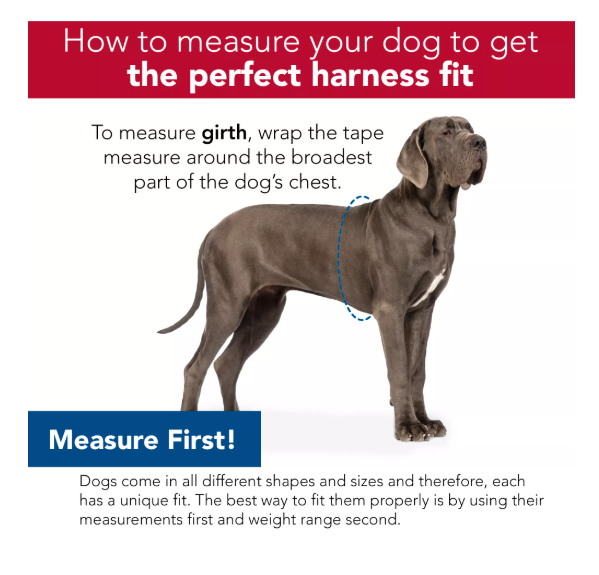 How to measure your dog to get
the perfect harness fit

To measure girth, wrap the tape measure around the broadest part of the dog's chest.

Measure First!

Dogs come in all different shapes and sizes and therefore, each has a unique fit. The best way to fit them properly is by using their measurements first and weight range second.