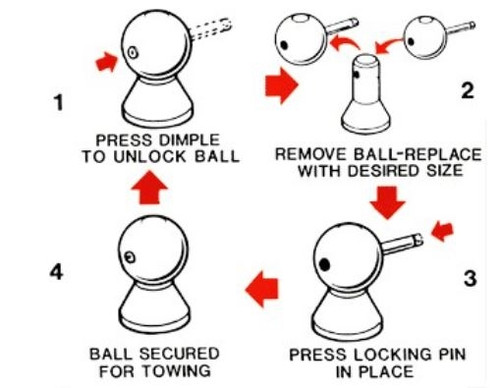 1

PRESS DIMPLE TO UNLOCK BALL

2

REMOVE BALL-REPLACE WITH DESIRED SIZE

3

PRESS LOCKING PIN IN PLACE

4

BALL SECURED FOR TOWING