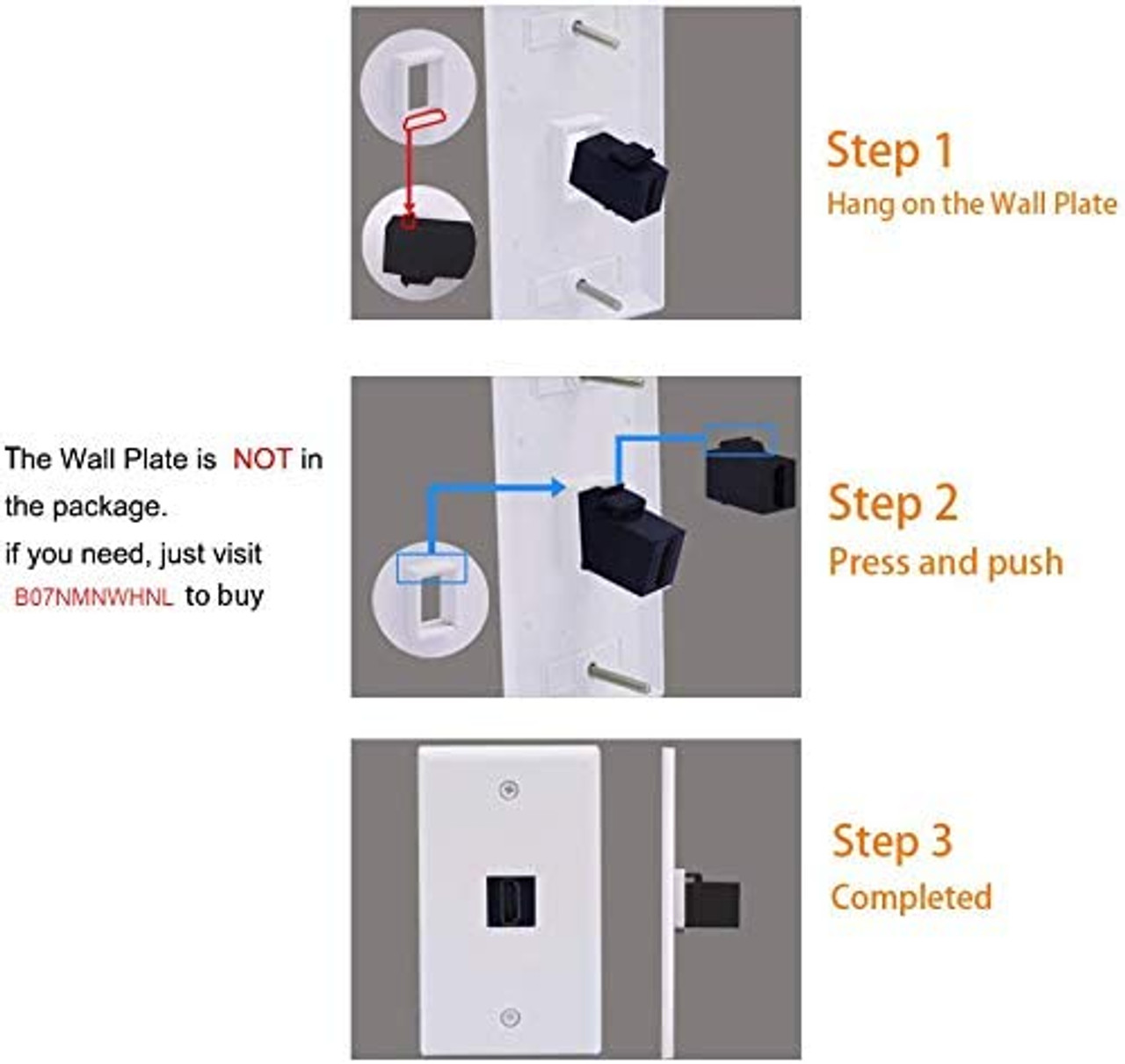 Step 1
Hang on the Wall Plate

The Wall Plate is NOT in the package.
if you need, just visit B07NMNWHNL to buy

Step 2
Press and push

Step 3
Completed