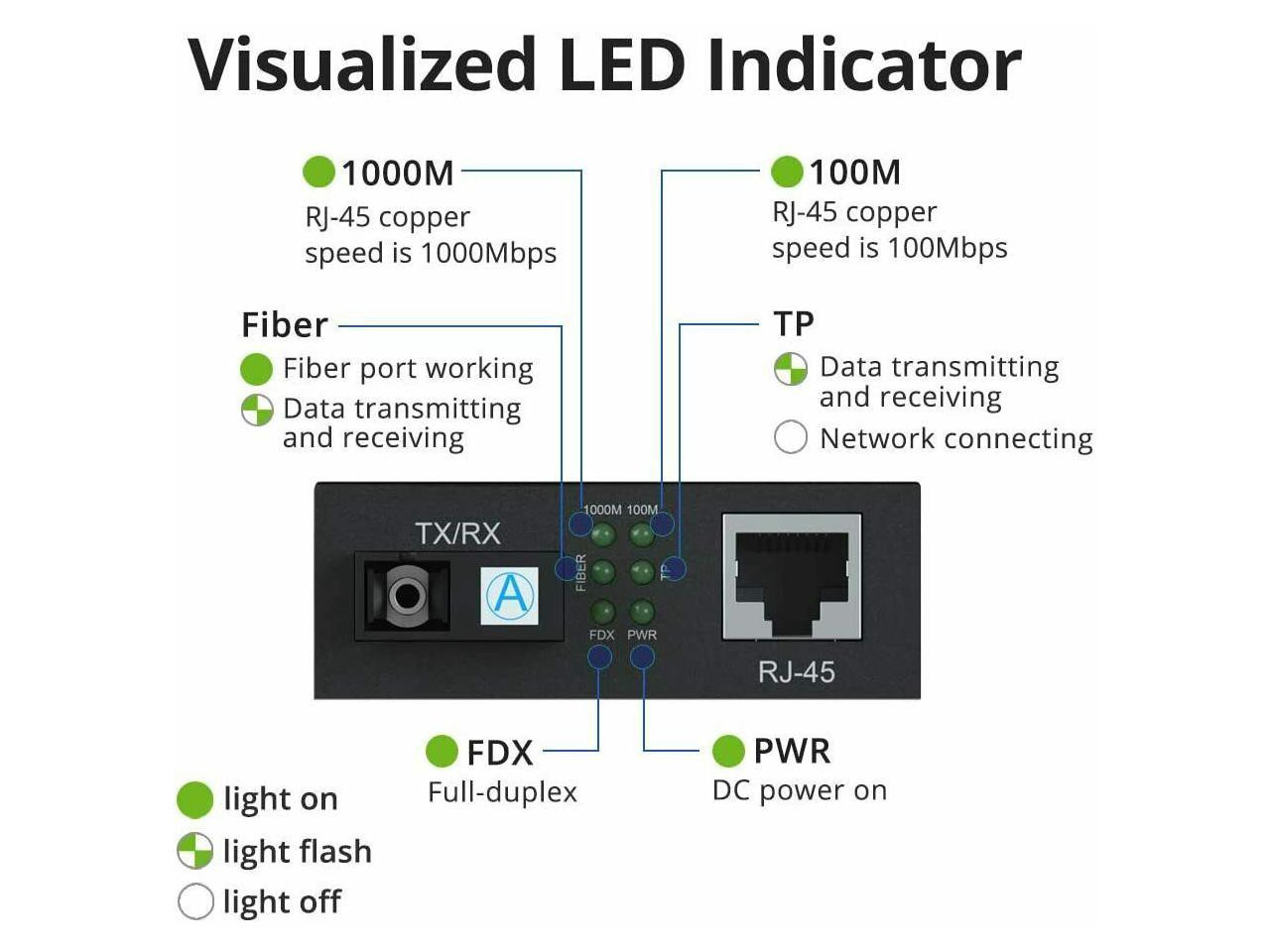 Visualized LED Indicator

1000M
RJ-45 copper speed is 1000Mbps

100M
RJ-45 copper speed is 100Mbps

Fiber
Fiber port working
Data transmitting and receiving

TP
Data transmitting and receiving
Network connecting

TX/RX
A
1000M 100M
FIBER
TP
FDX PWR
RJ-45

FDX
Full-duplex

PWR
DC power on

light on
light flash
light off