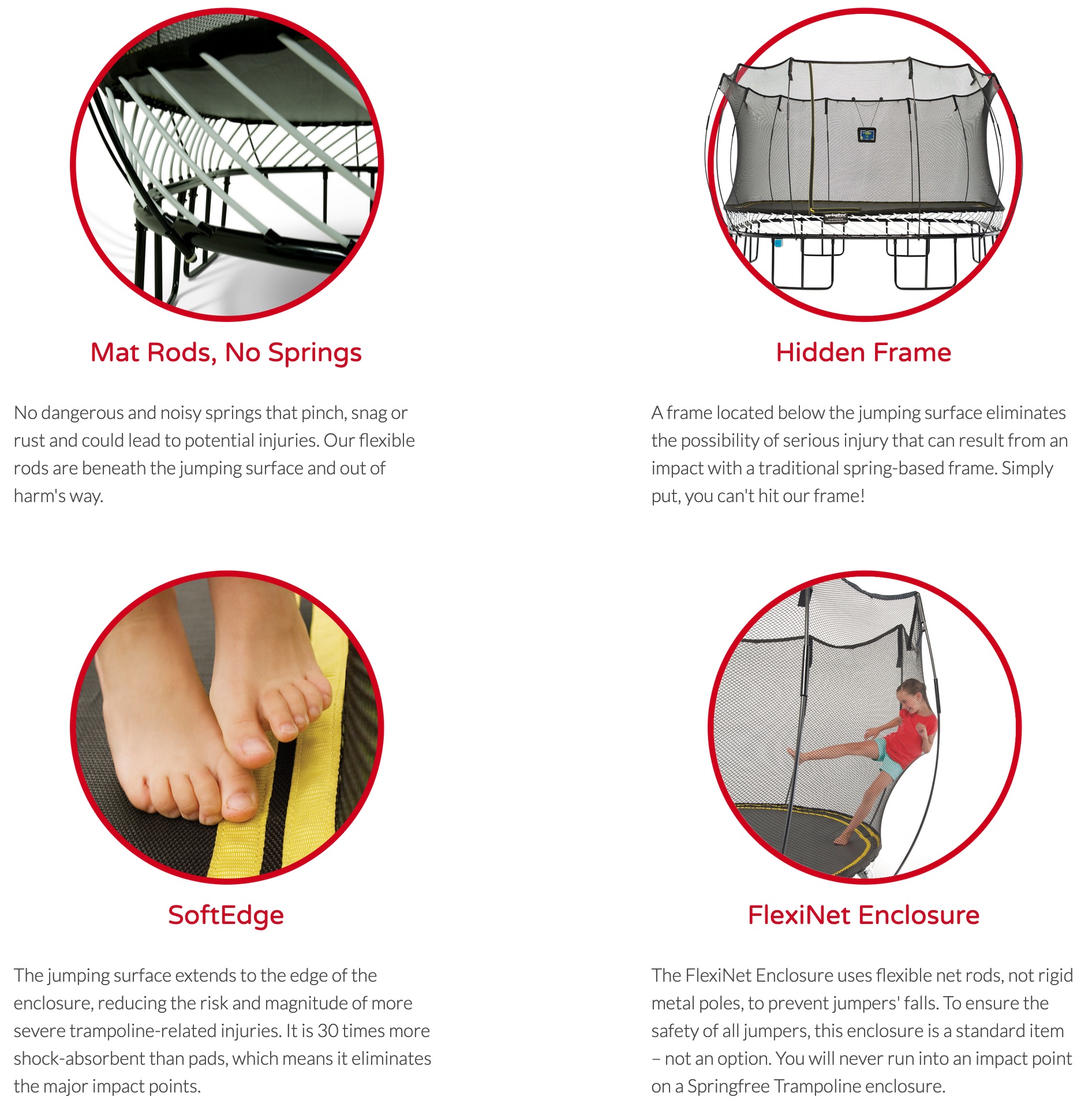 Mat Rods, No Springs

No dangerous and noisy springs that pinch, snag or rust and could lead to potential injuries. Our flexible rods are beneath the jumping surface and out of harm's way.

Hidden Frame

A frame located below the jumping surface eliminates the possibility of serious injury that can result from an impact with a traditional spring-based frame. Simply put, you can't hit our frame!

SoftEdge

The jumping surface extends to the edge of the enclosure, reducing the risk and magnitude of more severe trampoline-related injuries. It is 30 times more shock-absorbent than pads, which means it eliminates the major impact points.

FlexiNet Enclosure

The FlexiNet Enclosure uses flexible net rods, not rigid metal poles, to prevent jumpers' falls. To ensure the safety of all jumpers, this enclosure is a standard item – not an option. You will never run into an impact point on a Springfree Trampoline enclosure.