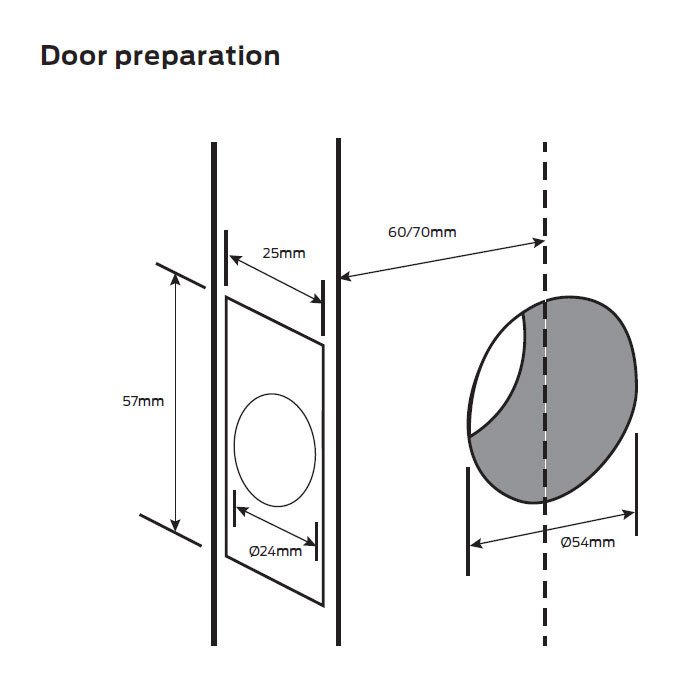 Door preparation

60/70mm

25mm

57mm

Ø24mm

Ø54mm