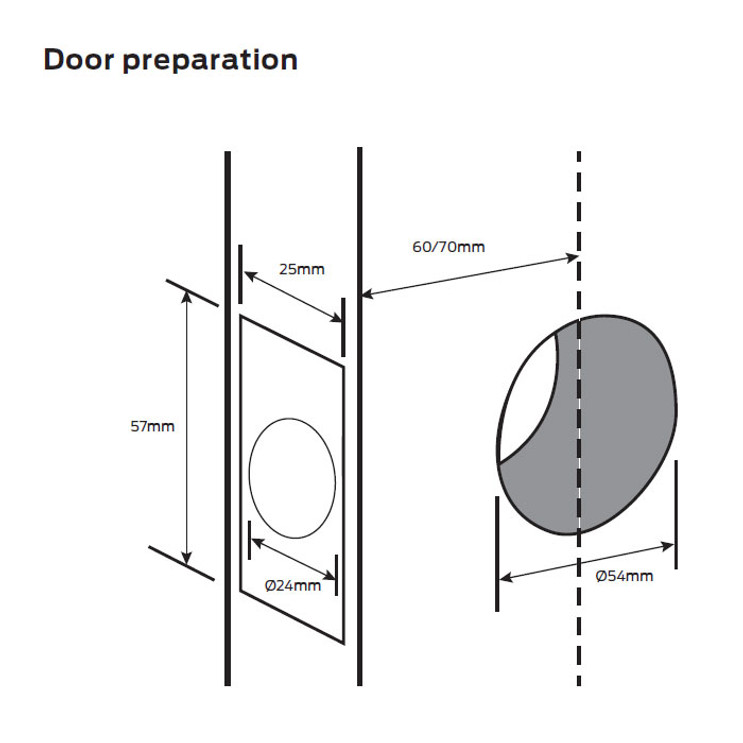 Door preparation

60/70mm

25mm

57mm

Ø24mm

Ø54mm