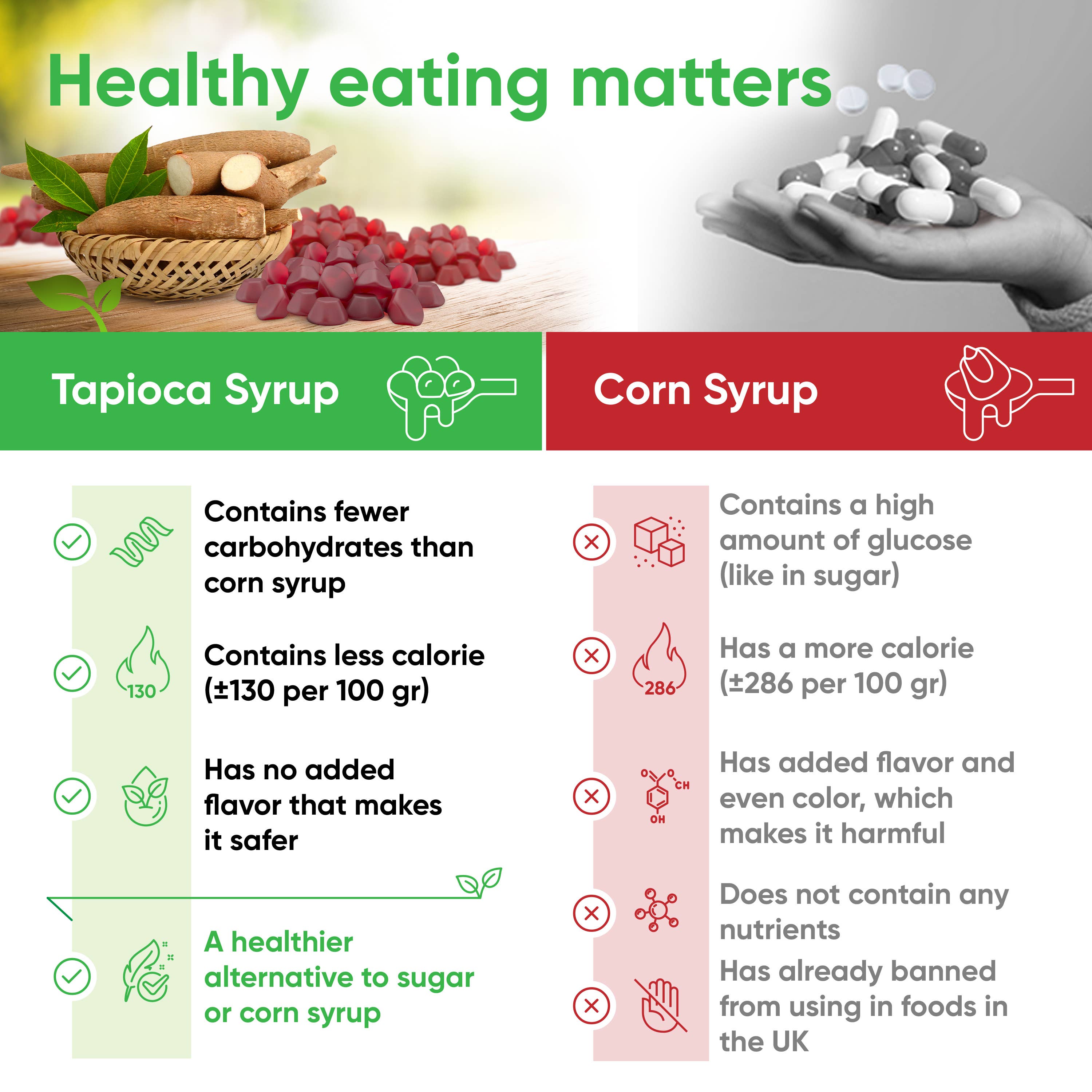 Healthy eating matters

Tapioca Syrup

Contains fewer carbohydrates than corn syrup

130

Contains less calorie (±130 per 100 gr)

Has no added flavor that makes it safer

A healthier alternative to sugar or corn syrup

Corn Syrup

Contains a high amount of glucose (like in sugar)

286

Has a more calorie (±286 per 100 gr)

O O CH OH

Has added flavor and even color, which makes it harmful

Does not contain any nutrients

Has already banned from using in foods in the UK