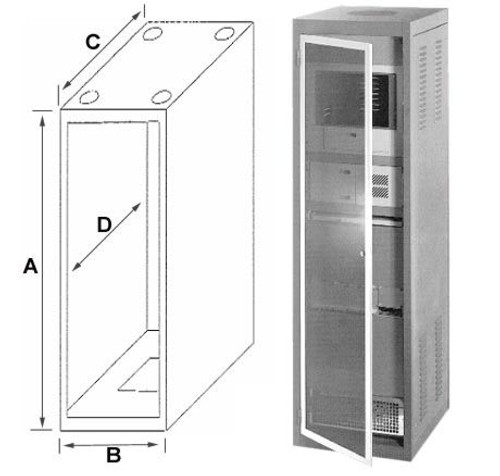 C

D

A

B