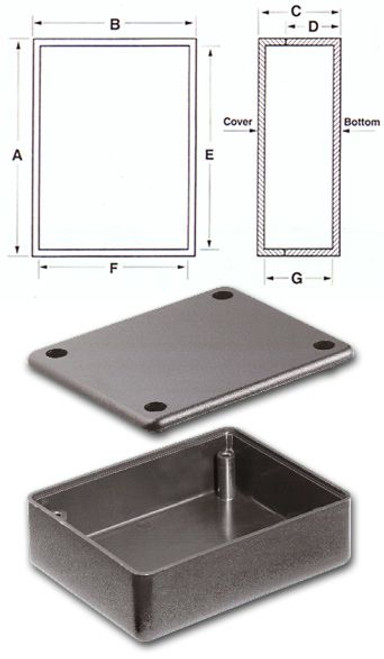 B
A
E
F
C
D
Cover
Bottom
G