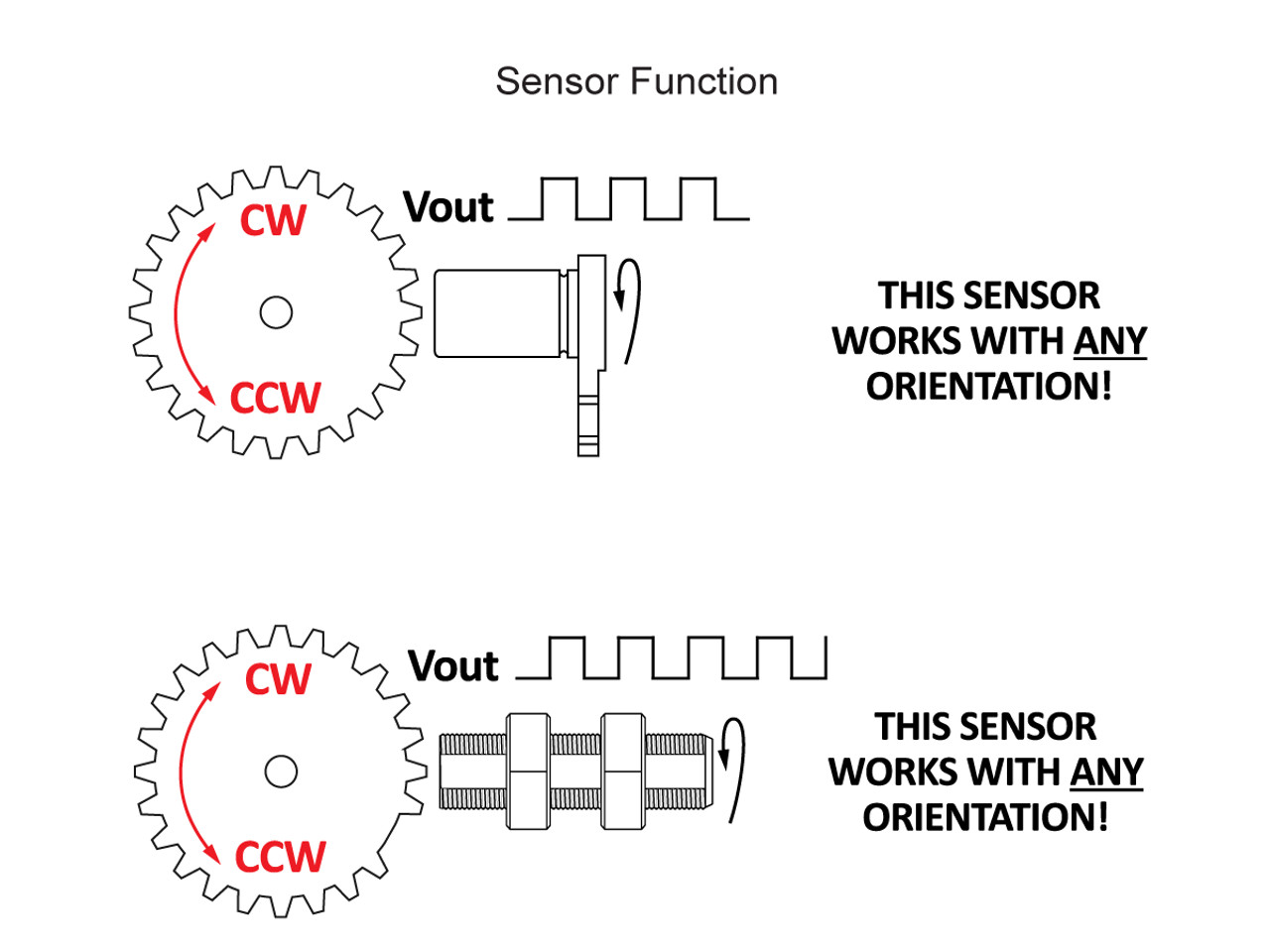 Sensor Function

CW

CCW

Vout

THIS SENSOR WORKS WITH ANY ORIENTATION!

CW

CCW

Vout

THIS SENSOR WORKS WITH ANY ORIENTATION!