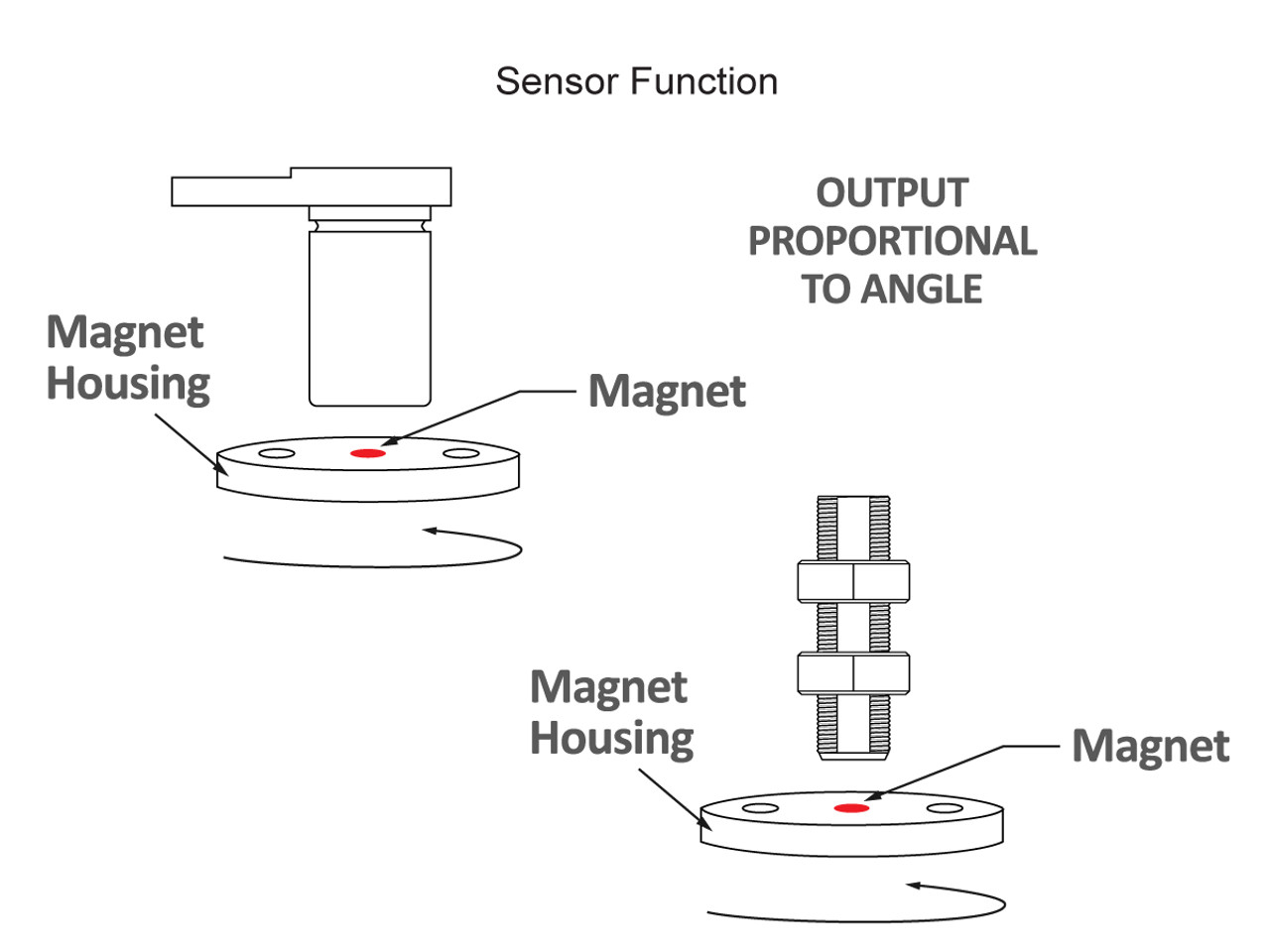 Sensor Function

OUTPUT PROPORTIONAL TO ANGLE

Magnet Housing

Magnet

Magnet Housing

Magnet