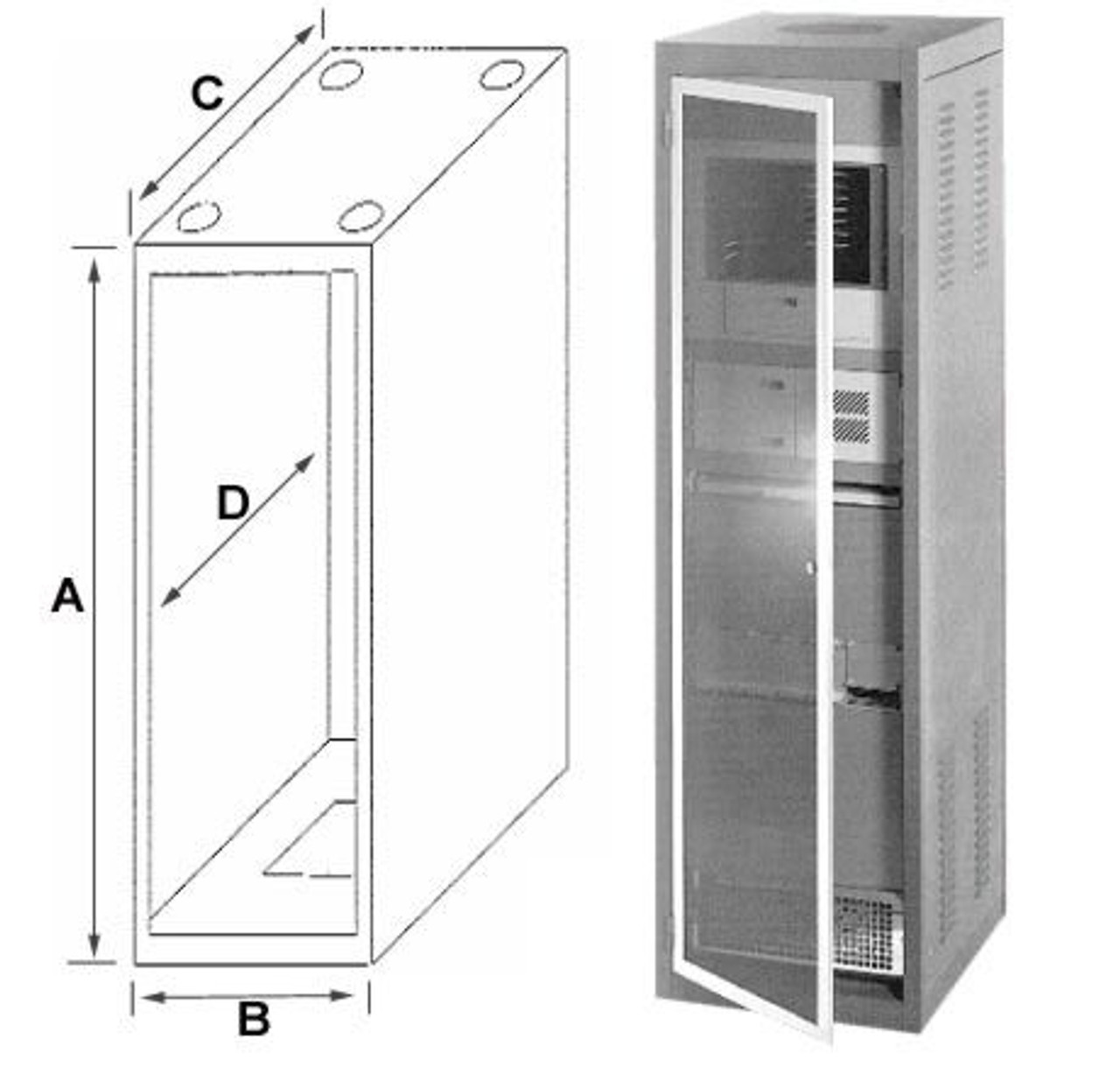 C

D

A

B