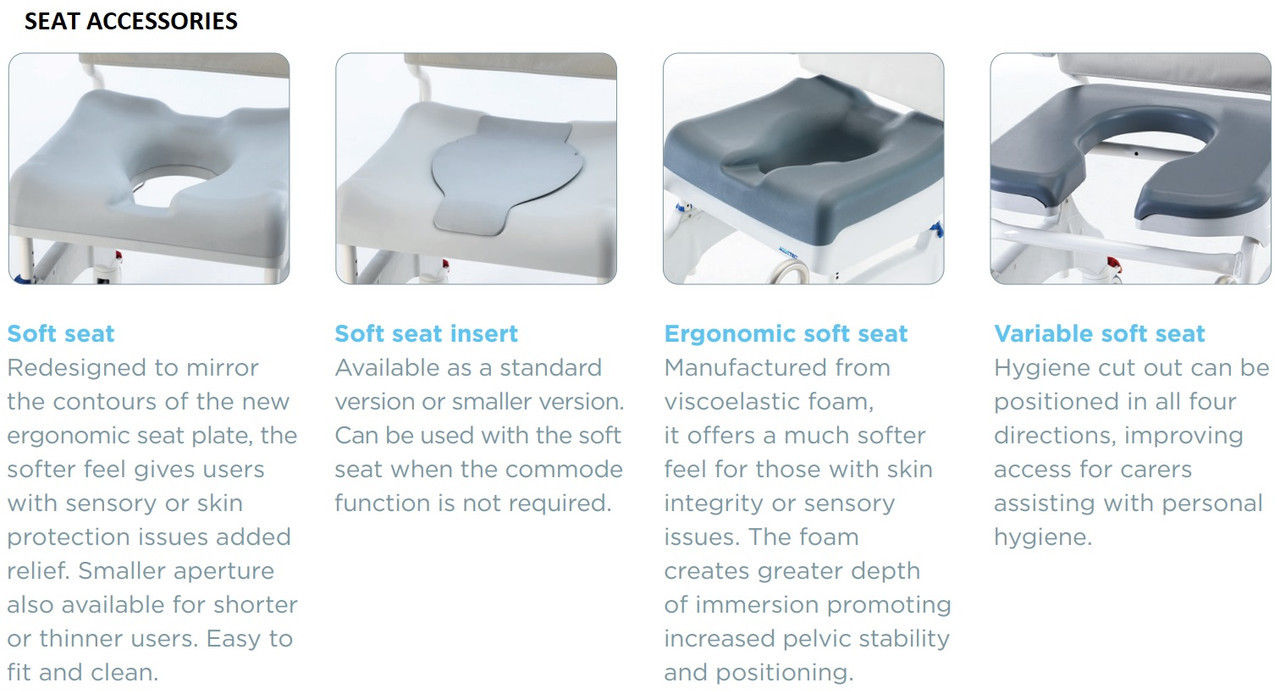 SEAT ACCESSORIES

Soft seat
Redesigned to mirror the contours of the new ergonomic seat plate, the softer feel gives users with sensory or skin protection issues added relief. Smaller aperture also available for shorter or thinner users. Easy to fit and clean.

Soft seat insert
Available as a standard version or smaller version. Can be used with the soft seat when the commode function is not required.

Ergonomic soft seat
Manufactured from viscoelastic foam, it offers a much softer feel for those with skin integrity or sensory issues. The foam creates greater depth of immersion promoting increased pelvic stability and positioning.

Variable soft seat
Hygiene cut out can be positioned in all four directions, improving access for carers assisting with personal hygiene.