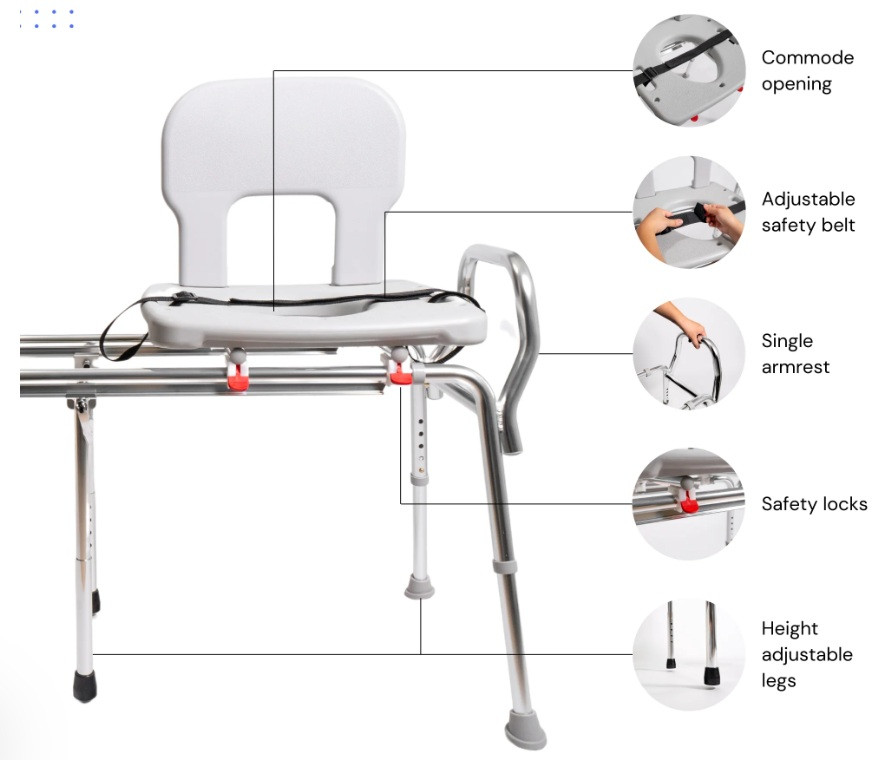 Commode opening

Adjustable safety belt

Single armrest

Safety locks

Height adjustable legs