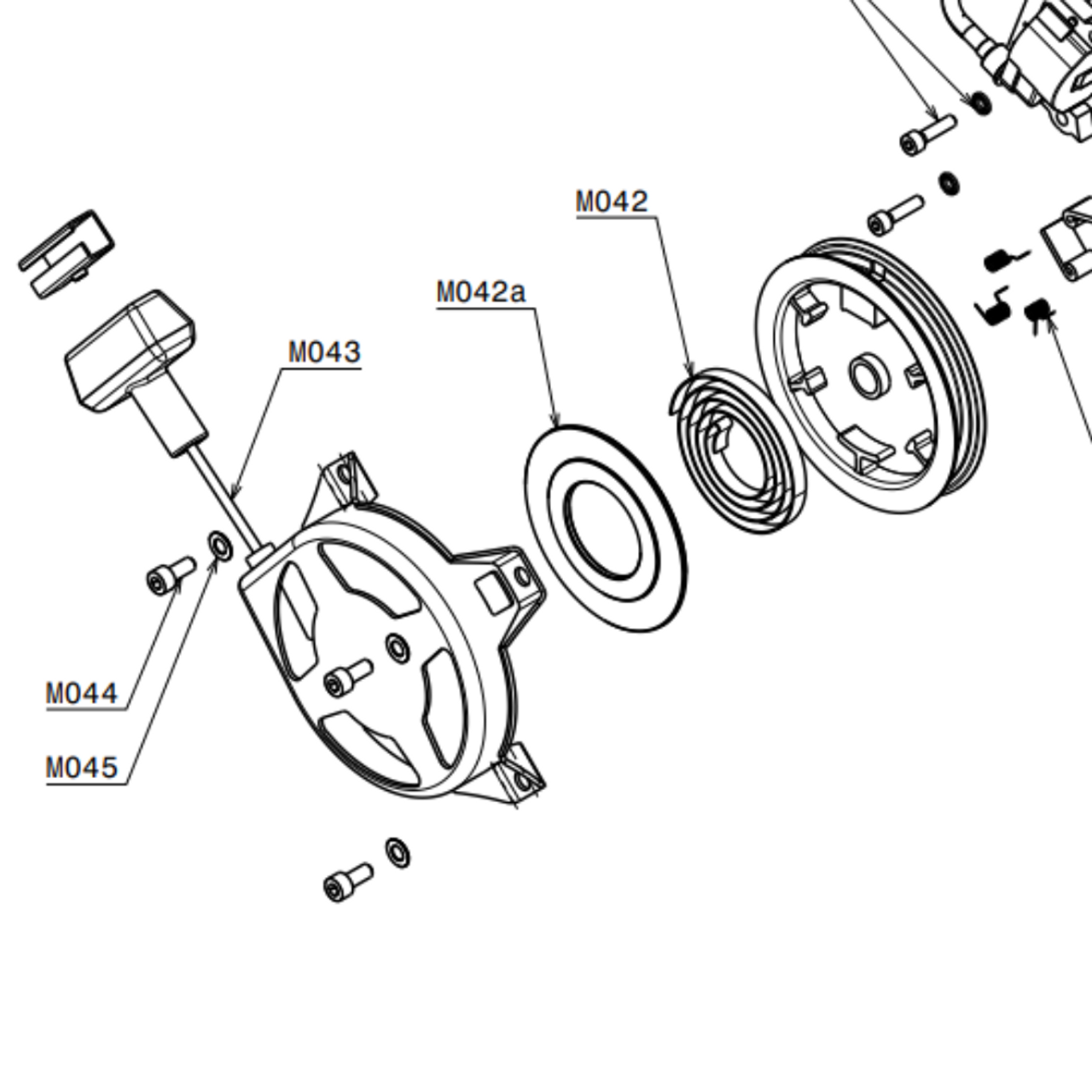 M042
M042a
M043
M044
M045