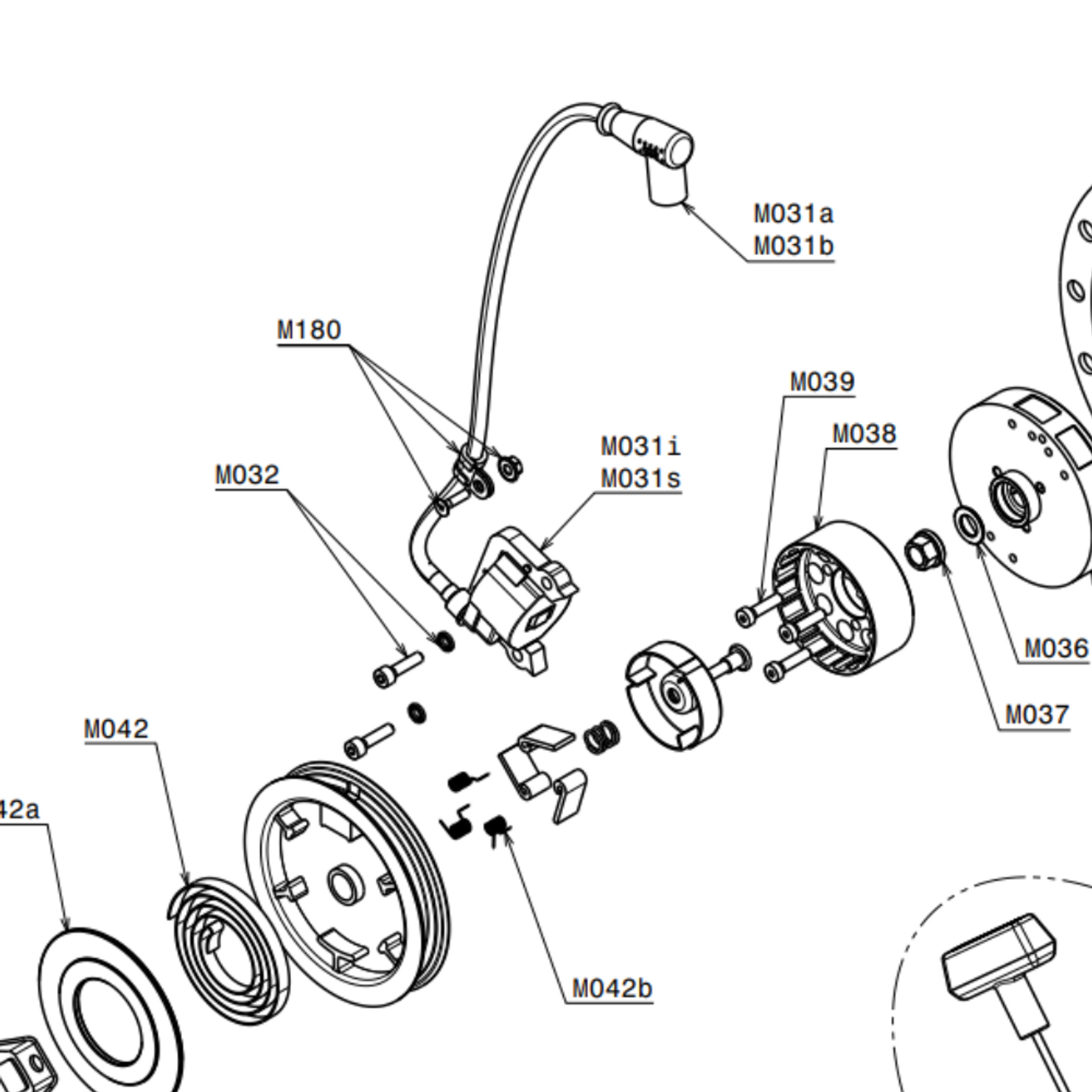 M031a
M031b
M180
M039
M038
M031i
M031s
M032
M036
M037
M042
42a
M042b