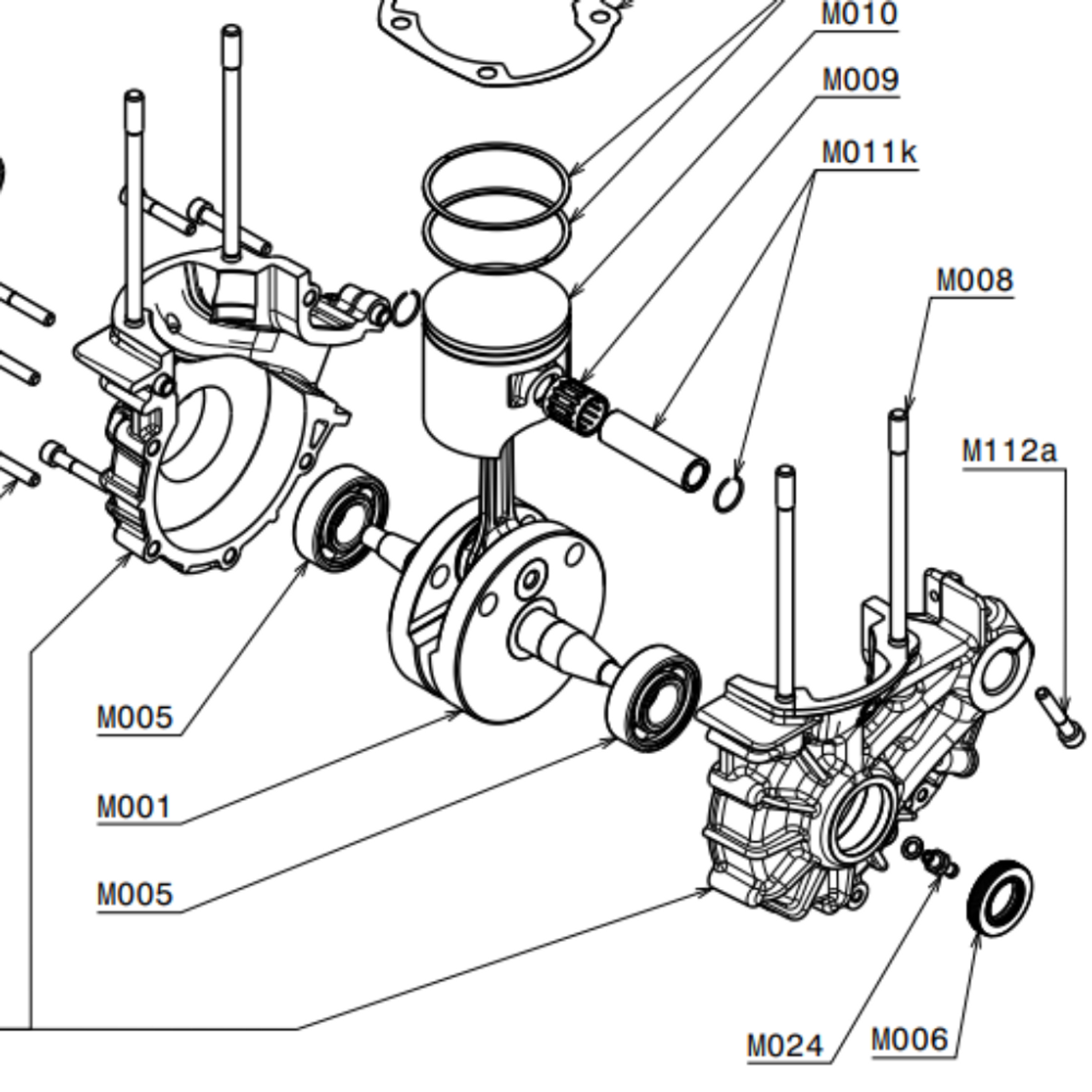 M010
M009
M011k
M008
M112a
M005
M001
M005
M024
M006