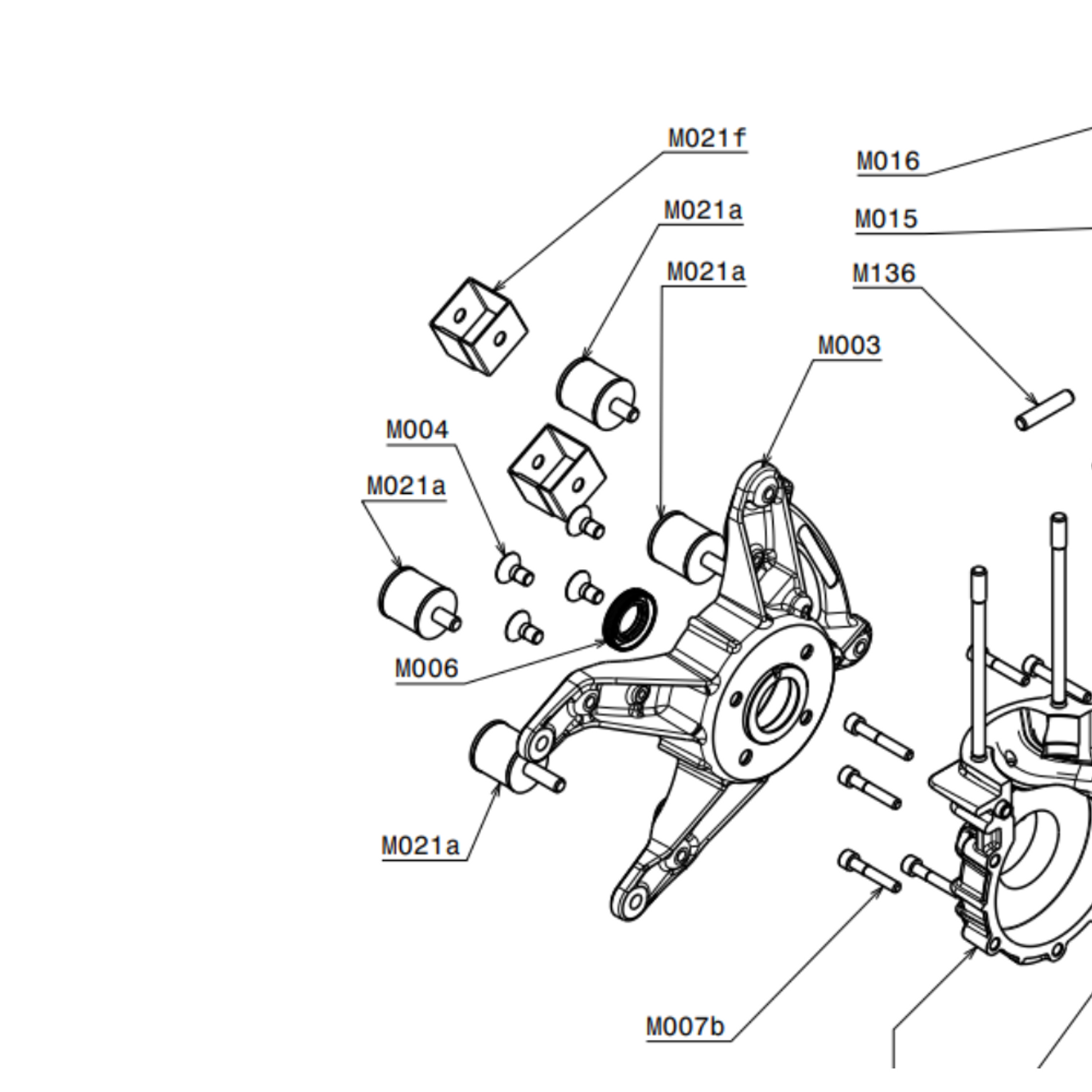 M021f
M016
M021a
M015
M021a
M136
M003
M004
M021a
M006
M021a
M007b