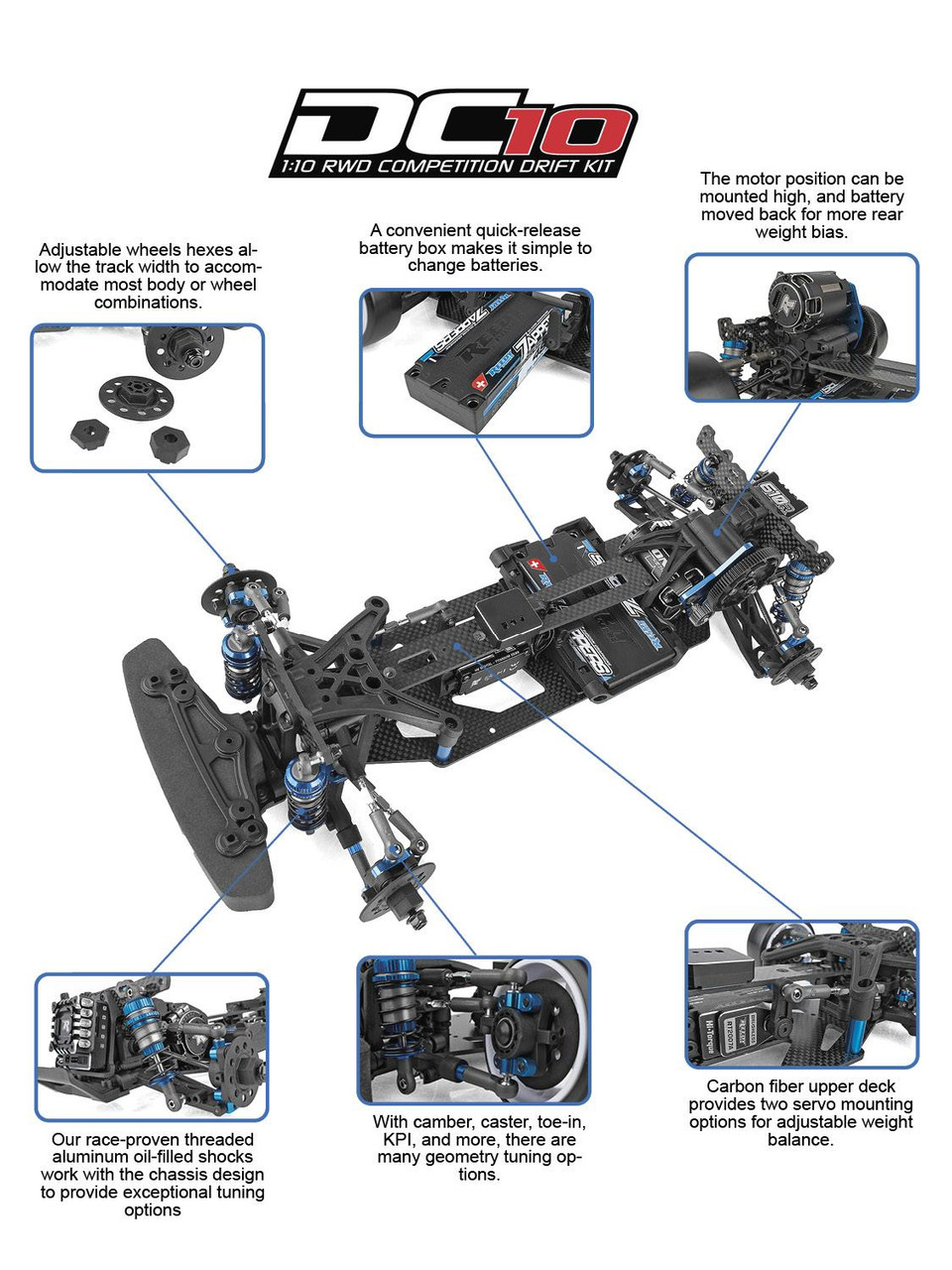 DC10
1:10 RWD COMPETITION DRIFT KIT

Adjustable wheels hexes allow the track width to accommodate most body or wheel combinations.

A convenient quick-release battery box makes it simple to change batteries.

The motor position can be mounted high, and battery moved back for more rear weight bias.

Our race-proven threaded aluminum oil-filled shocks work with the chassis design to provide exceptional tuning options

With camber, caster, toe-in, KPI, and more, there are many geometry tuning options.

Carbon fiber upper deck provides two servo mounting options for adjustable weight balance.