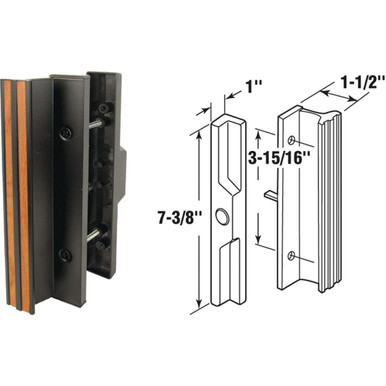 1''
1-1/2''
3-15/16''
7-3/8''