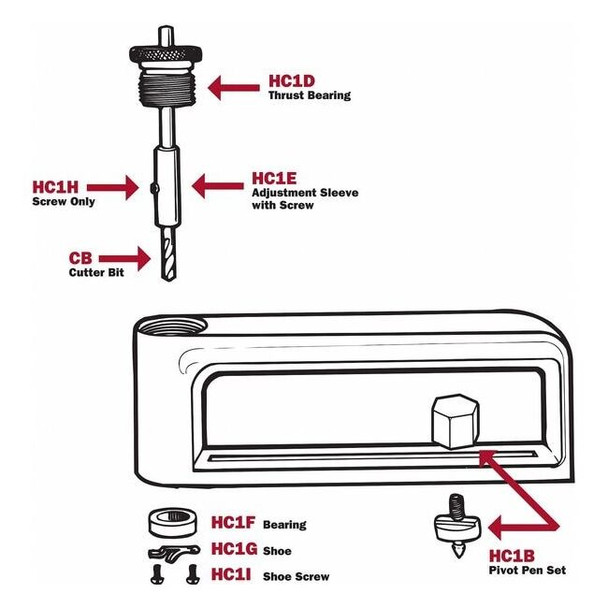 HC1D
Thrust Bearing

HC1H
Screw Only

HC1E
Adjustment Sleeve with Screw

CB
Cutter Bit

HC1F Bearing

HC1G Shoe

HC1I Shoe Screw

HC1B
Pivot Pen Set