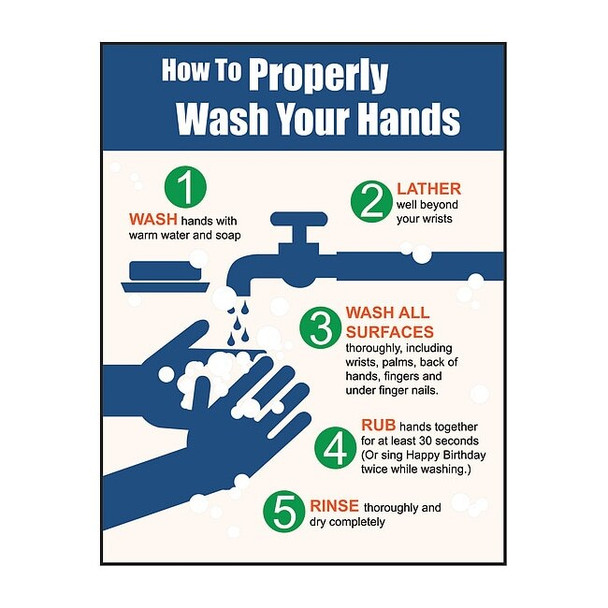 How To Properly Wash Your Hands

1
WASH hands with warm water and soap

2
LATHER well beyond your wrists

3
WASH ALL SURFACES thoroughly, including wrists, palms, back of hands, fingers and under finger nails.

4
RUB hands together for at least 30 seconds (Or sing Happy Birthday twice while washing.)

5
RINSE thoroughly and dry completely