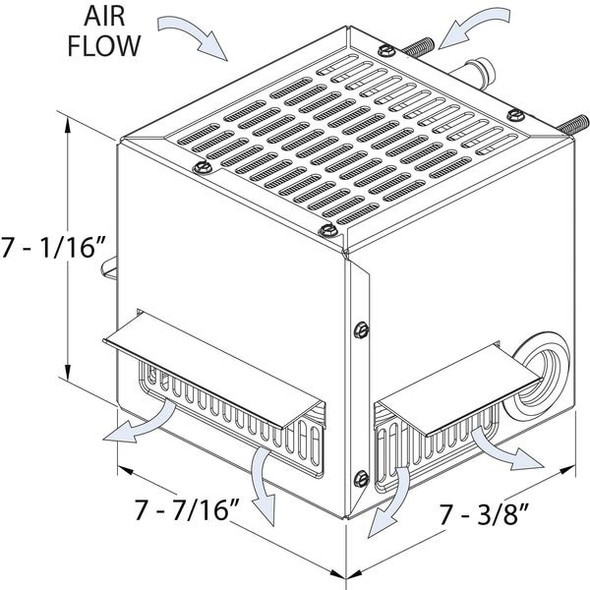 AIR FLOW

7 - 1/16"

7 - 7/16"

7 - 3/8"