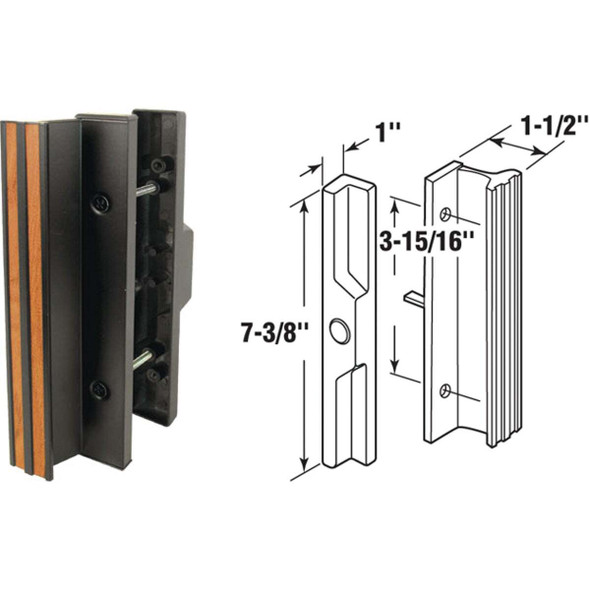 1''

1-1/2''

3-15/16''

7-3/8''