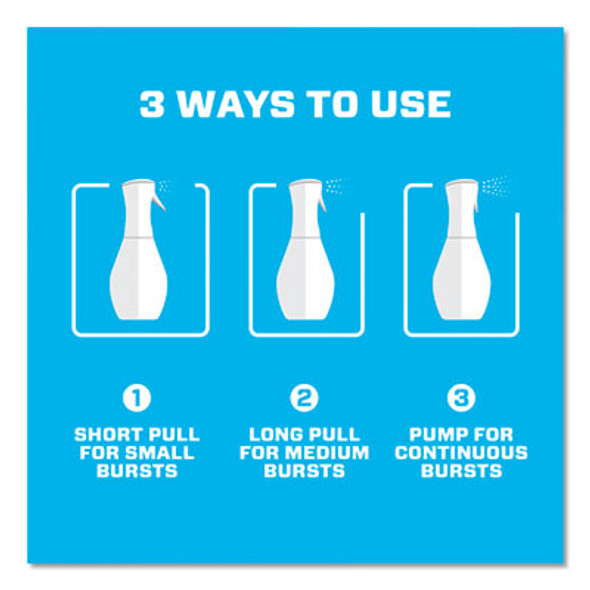 3 WAYS TO USE

1
SHORT PULL FOR SMALL BURSTS

2
LONG PULL FOR MEDIUM BURSTS

3
PUMP FOR CONTINUOUS BURSTS