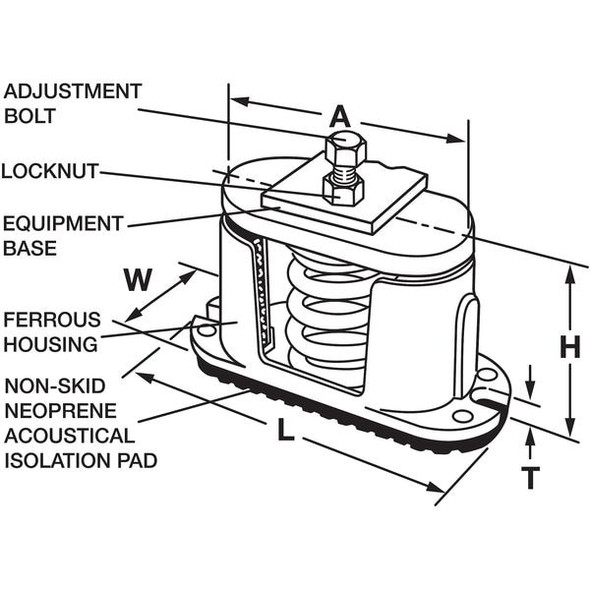 ADJUSTMENT BOLT

A

LOCKNUT

EQUIPMENT BASE

W

FERROUS HOUSING

H

NON-SKID NEOPRENE ACOUSTICAL ISOLATION PAD

L

T