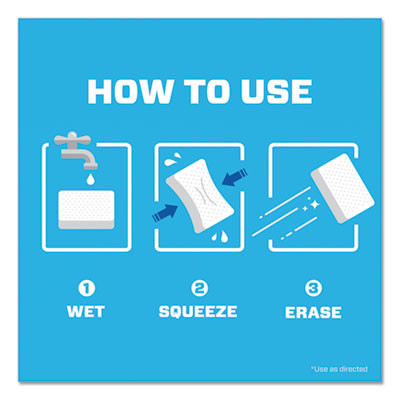 HOW TO USE

1
WET

2
SQUEEZE

3
ERASE

*Use as directed