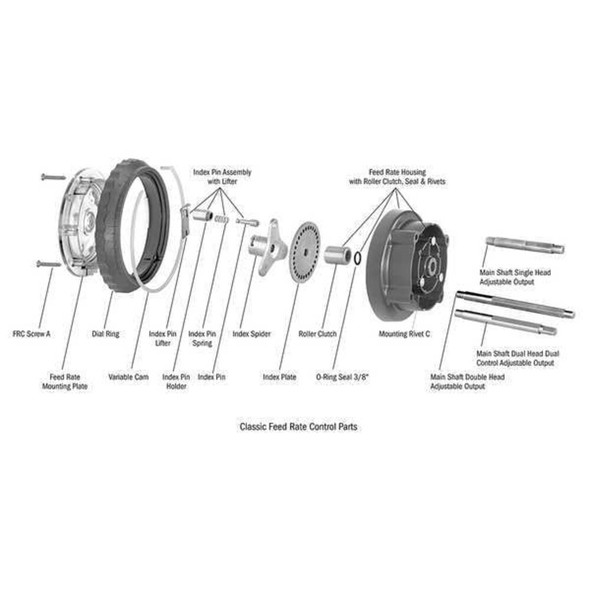 Index Pin Assembly with Lifter

Feed Rate Housing with Roller Clutch, Seal & Rivets

Main Shaft Single Head Adjustable Output

FRC Screw A

Dial Ring

Index Pin Lifter

Index Pin Spring

Index Spider

Roller Clutch

Mounting Rivet C

Main Shaft Dual Head Dual Control Adjustable Output

Feed Rate Mounting Plate

Variable Cam

Index Pin Holder

Index Pin

Index Plate

O-Ring Seal 3/8"

Main Shaft Double Head Adjustable Output

Classic Feed Rate Control Parts