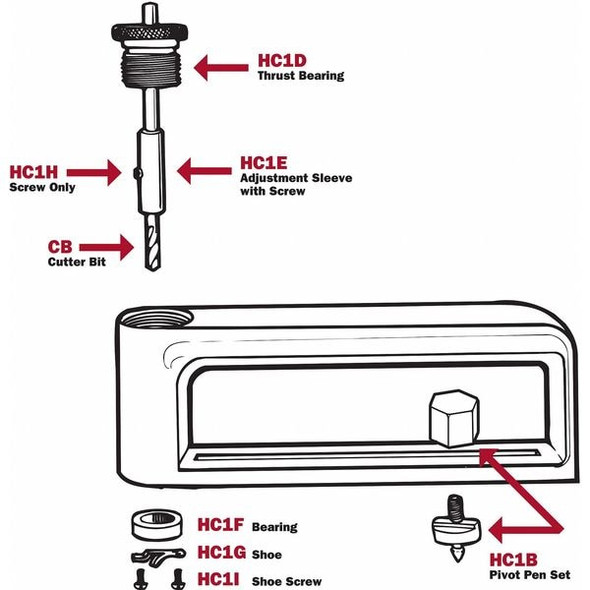 HC1D
Thrust Bearing

HC1H
Screw Only

HC1E
Adjustment Sleeve with Screw

CB
Cutter Bit

HC1F Bearing

HC1G Shoe

HC1I Shoe Screw

HC1B
Pivot Pen Set