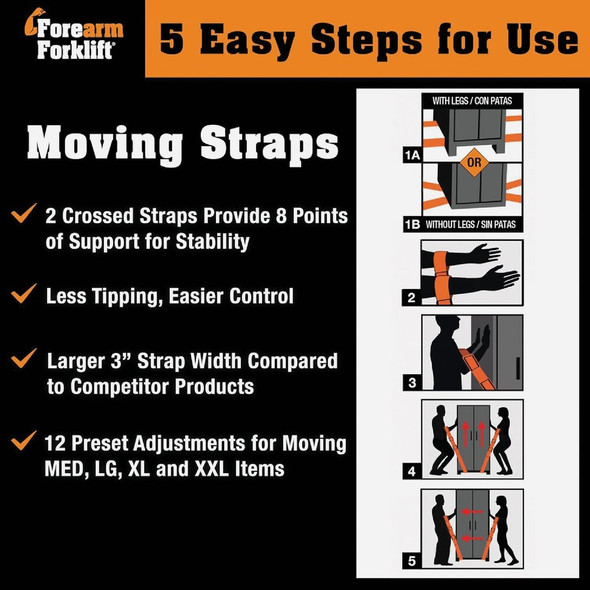 Forearm Forklift®

5 Easy Steps for Use

Moving Straps

2 Crossed Straps Provide 8 Points of Support for Stability

Less Tipping, Easier Control

Larger 3” Strap Width Compared to Competitor Products

12 Preset Adjustments for Moving MED, LG, XL and XXL Items

WITH LEGS / CON PATAS

1A

OR

1B WITHOUT LEGS / SIN PATAS

2

3

4

5