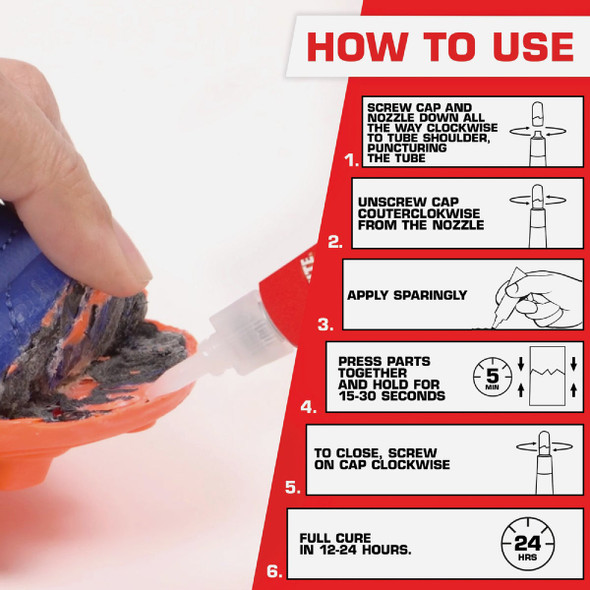 HOW TO USE

1. SCREW CAP AND NOZZLE DOWN ALL THE WAY CLOCKWISE TO TUBE SHOULDER, PUNCTURING THE TUBE

2. UNSCREW CAP COUTERCLOKWISE FROM THE NOZZLE

3. APPLY SPARINGLY

4. PRESS PARTS TOGETHER AND HOLD FOR 15-30 SECONDS

5 MIN

5. TO CLOSE, SCREW ON CAP CLOCKWISE

6. FULL CURE IN 12-24 HOURS.

24 HRS